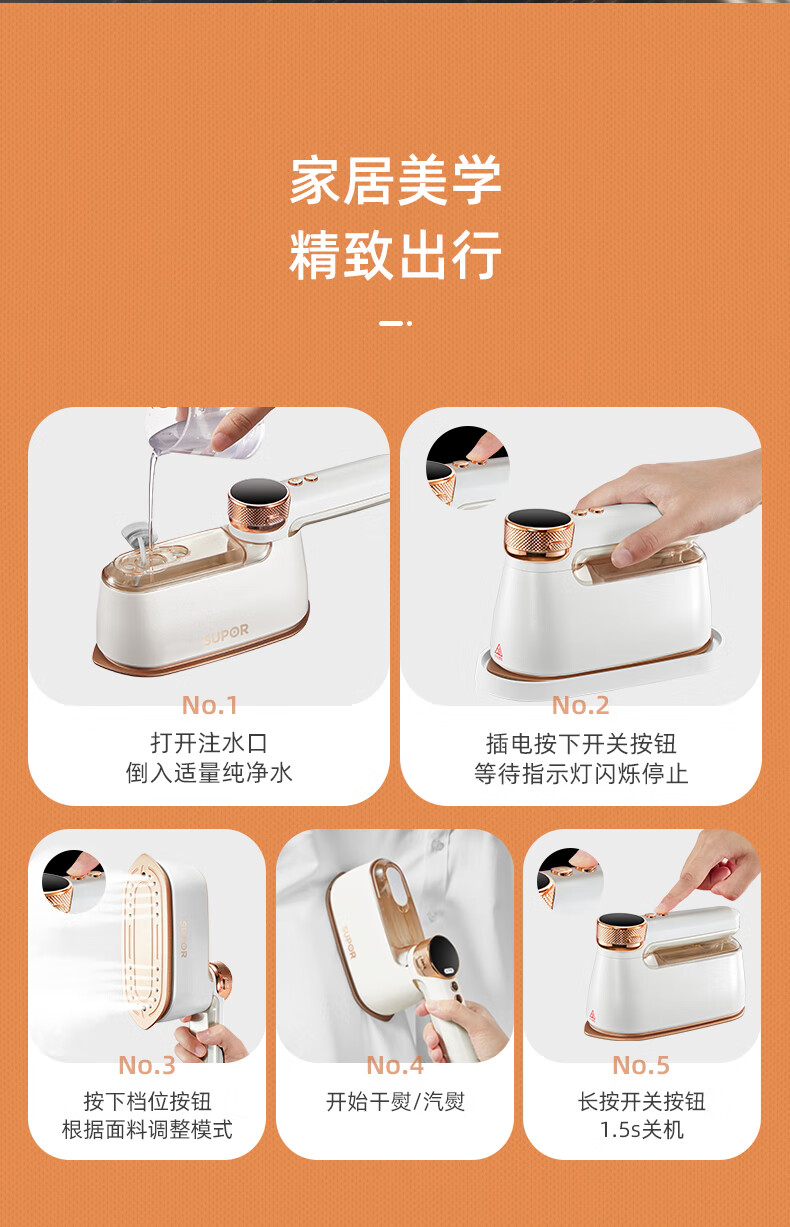 家居美学
精致出行

SUPOR

No.1
打开注水口
倒入适量纯净水

No.2
插电按下开关按钮
等待指示灯闪烁停止

SUPOR

No.3
按下档位按钮
根据面料调整模式

SUPOR

No.4
开始干熨/汽熨

No.5
长按开关按钮
1.5s关机