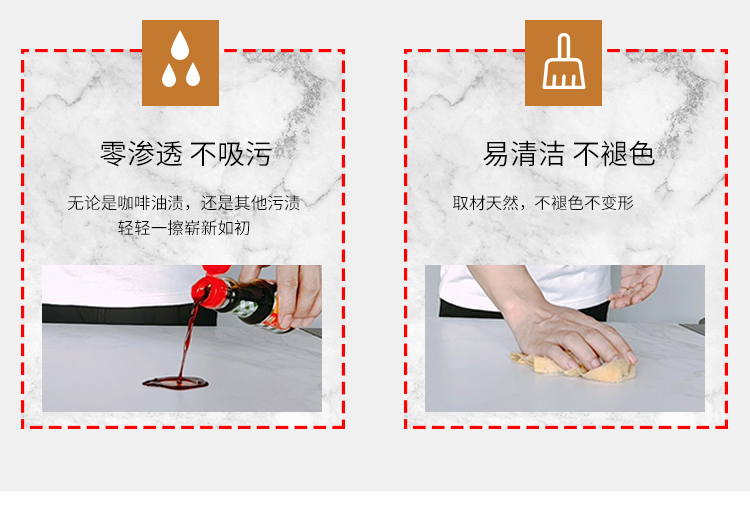 零渗透 不吸污

无论是咖啡油渍，还是其他污渍
轻轻一擦崭新如初

易清洁 不褪色

取材天然，不褪色不变形