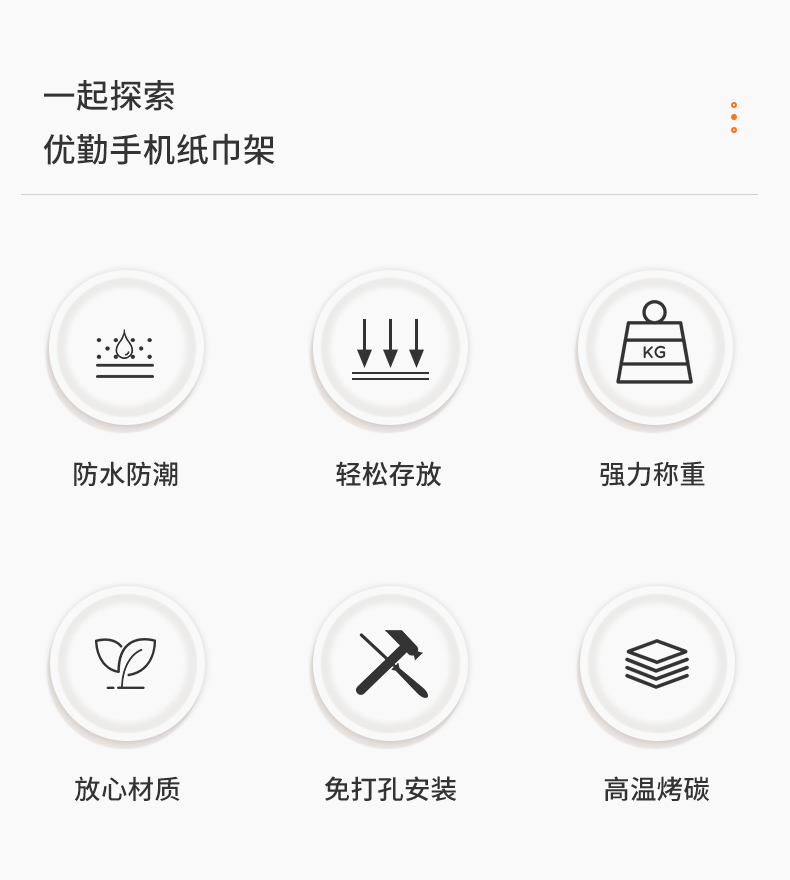 一起探索
优勤手机纸巾架

KG

防水防潮

轻松存放

强力称重

放心材质

免打孔安装

高温烤碳