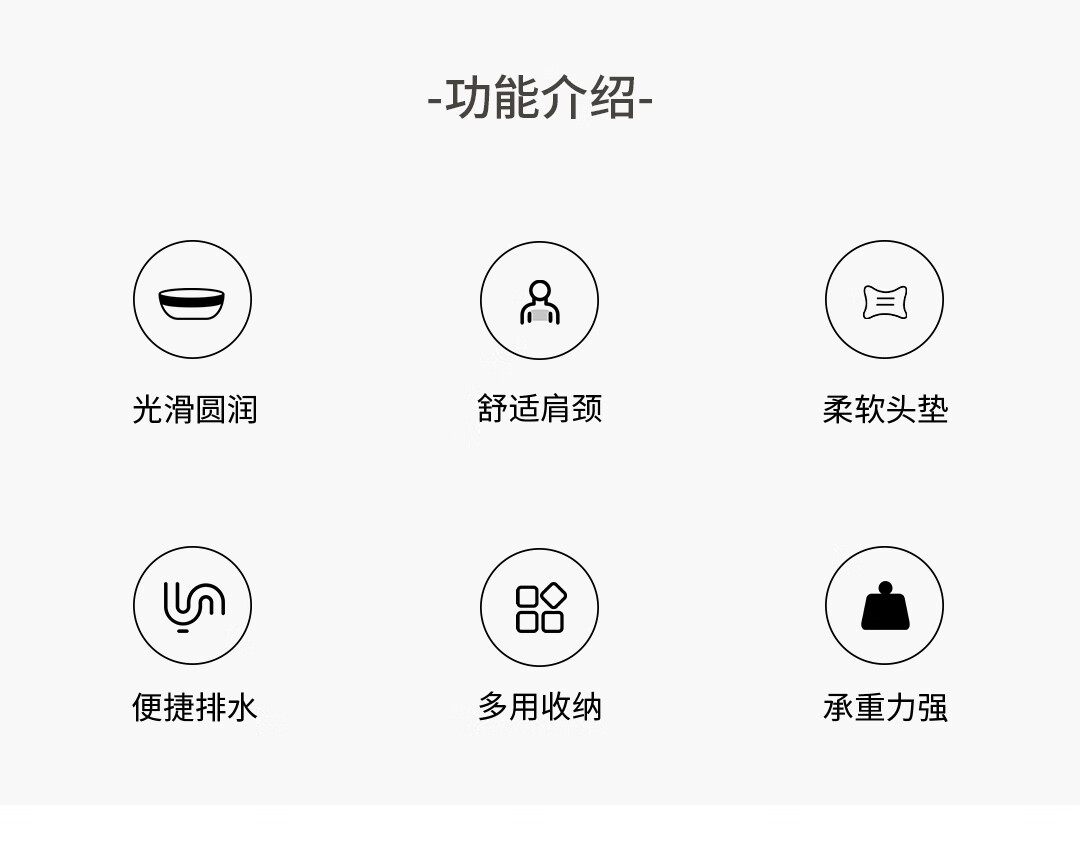 -功能介绍-

光滑圆润

舒适肩颈

柔软头垫

便捷排水

多用收纳

承重力强