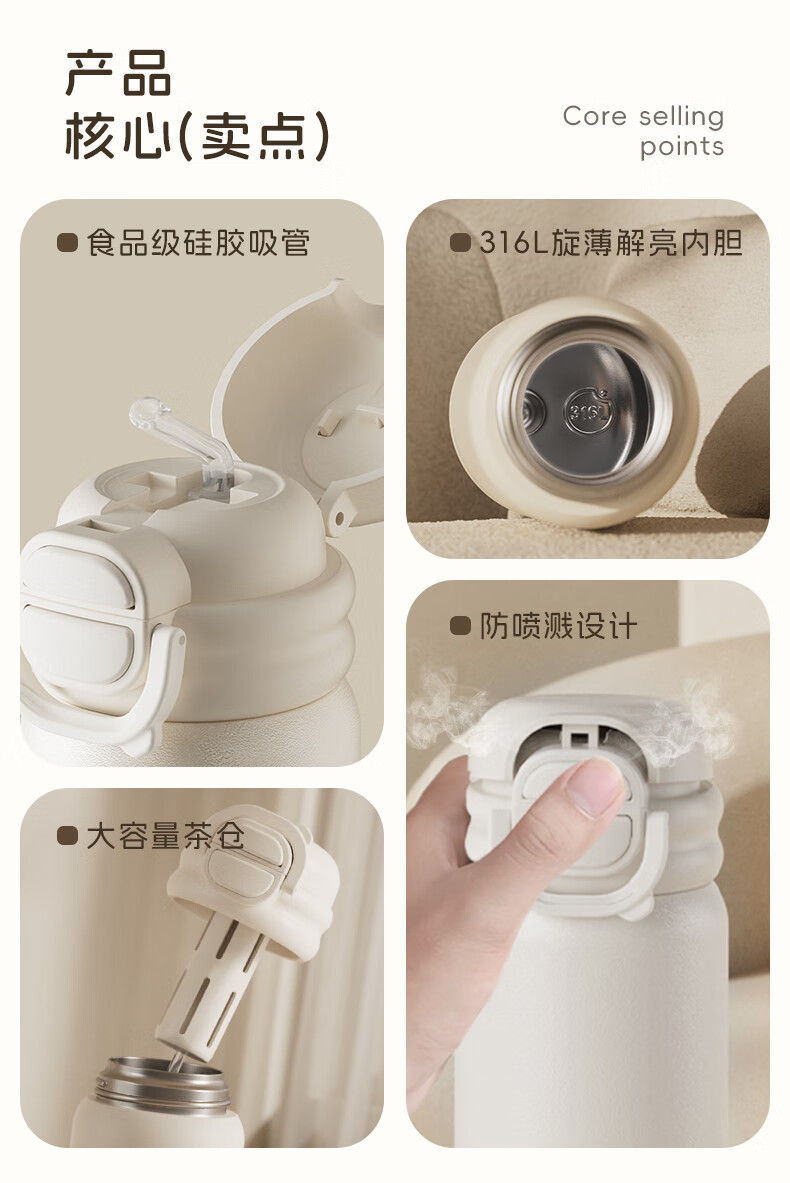 产品
核心(卖点)

Core selling points

食品级硅胶吸管

316L旋薄解亮内胆

316

防喷溅设计

大容量茶仓