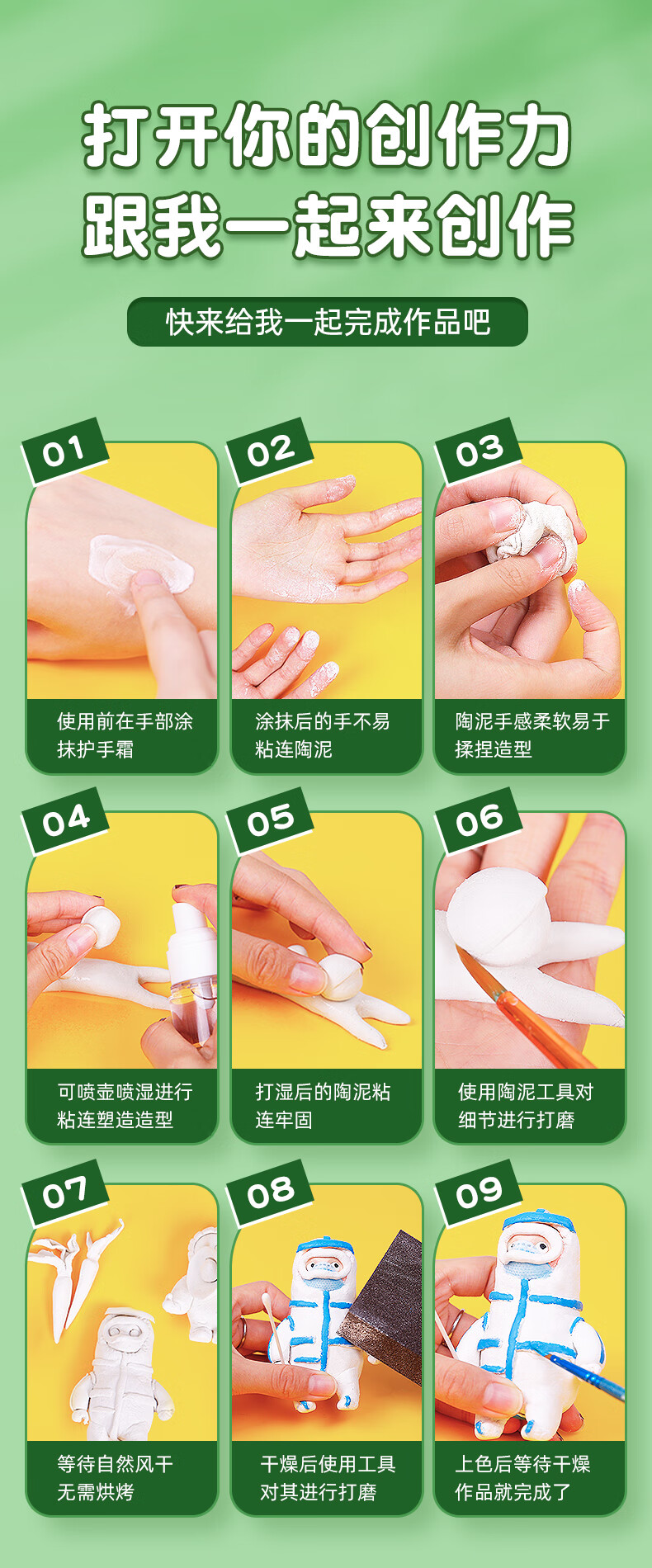 打开你的创作力
跟我一起来创作

快来给我一起完成作品吧

01
使用前在手部涂抹护手霜

02
涂抹后的手不易粘连陶泥

03
陶泥手感柔软易于揉捏造型

04
可喷壶喷湿进行粘连塑造造型

05
打湿后的陶泥粘连牢固

06
使用陶泥工具对细节进行打磨

07
等待自然风干无需烘烤

08
干燥后使用工具对其进行打磨

09
上色后等待干燥作品就完成了