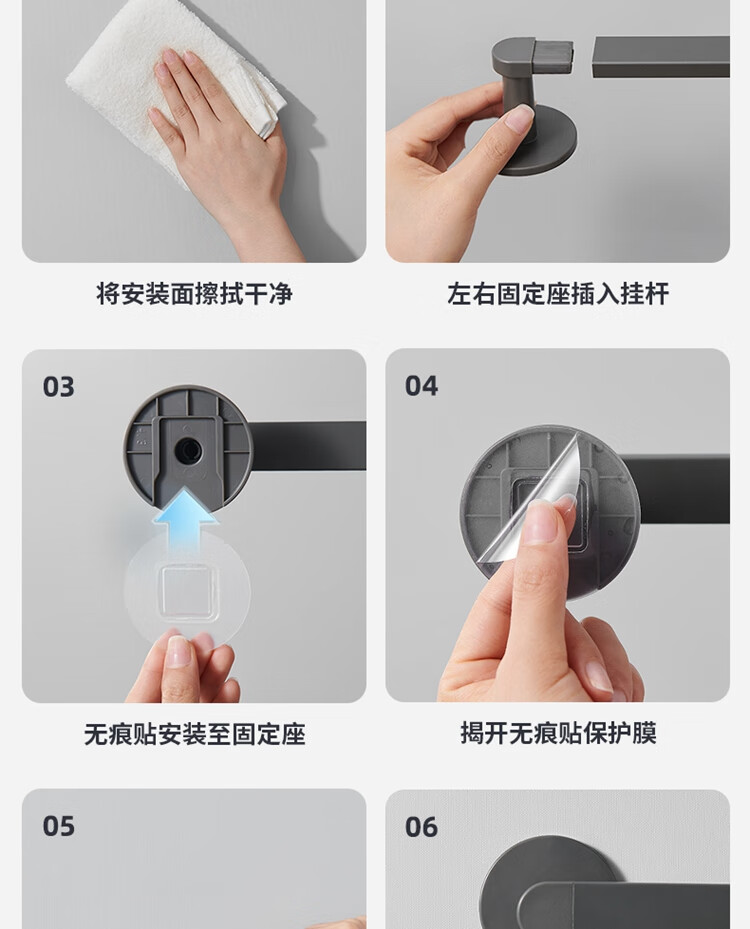 将安装面擦拭干净

左右固定座插入挂杆

03

无痕贴安装至固定座

04

揭开无痕贴保护膜

05

06