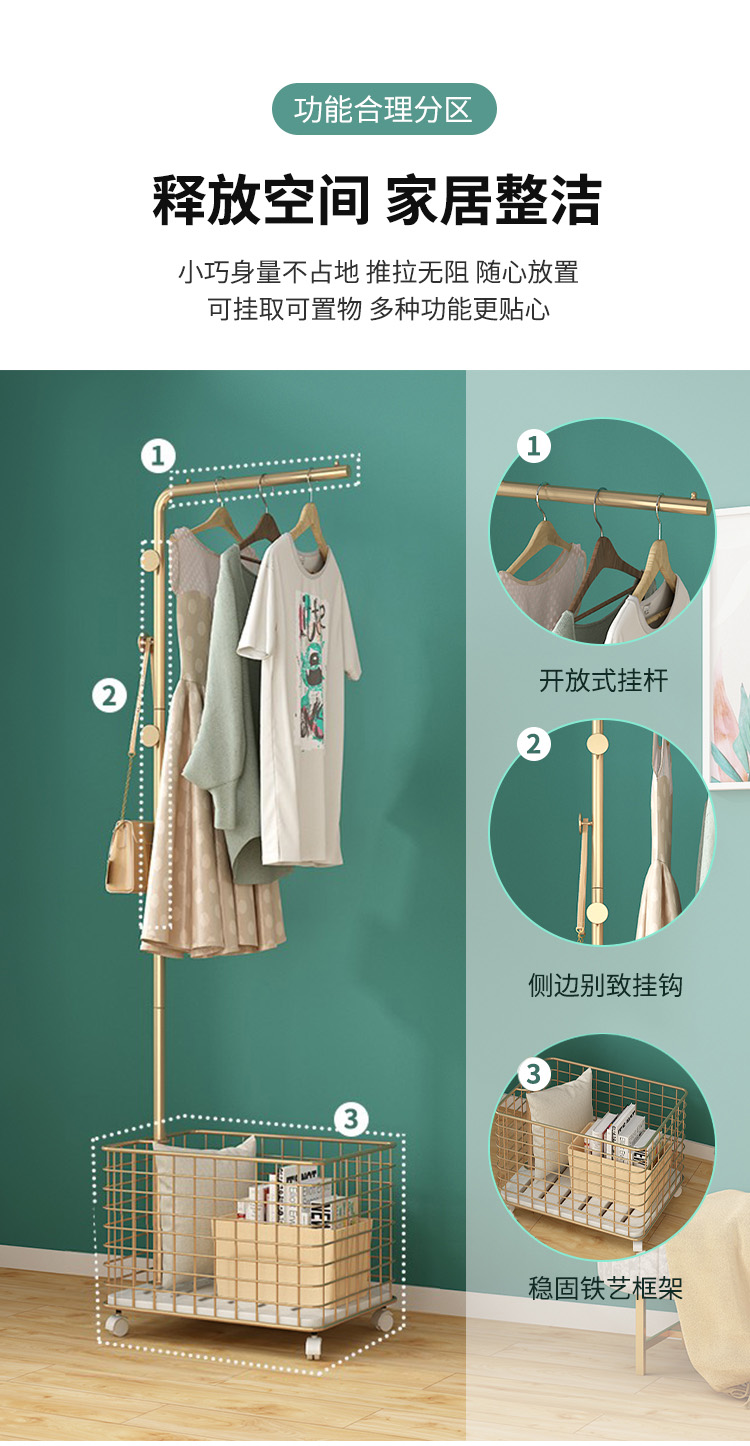 功能合理分区

释放空间 家居整洁

小巧身量不占地 推拉无阻 随心放置
可挂取可置物 多种功能更贴心

1

2

3

1

开放式挂杆

2

侧边别致挂钩

3

稳固铁艺框架