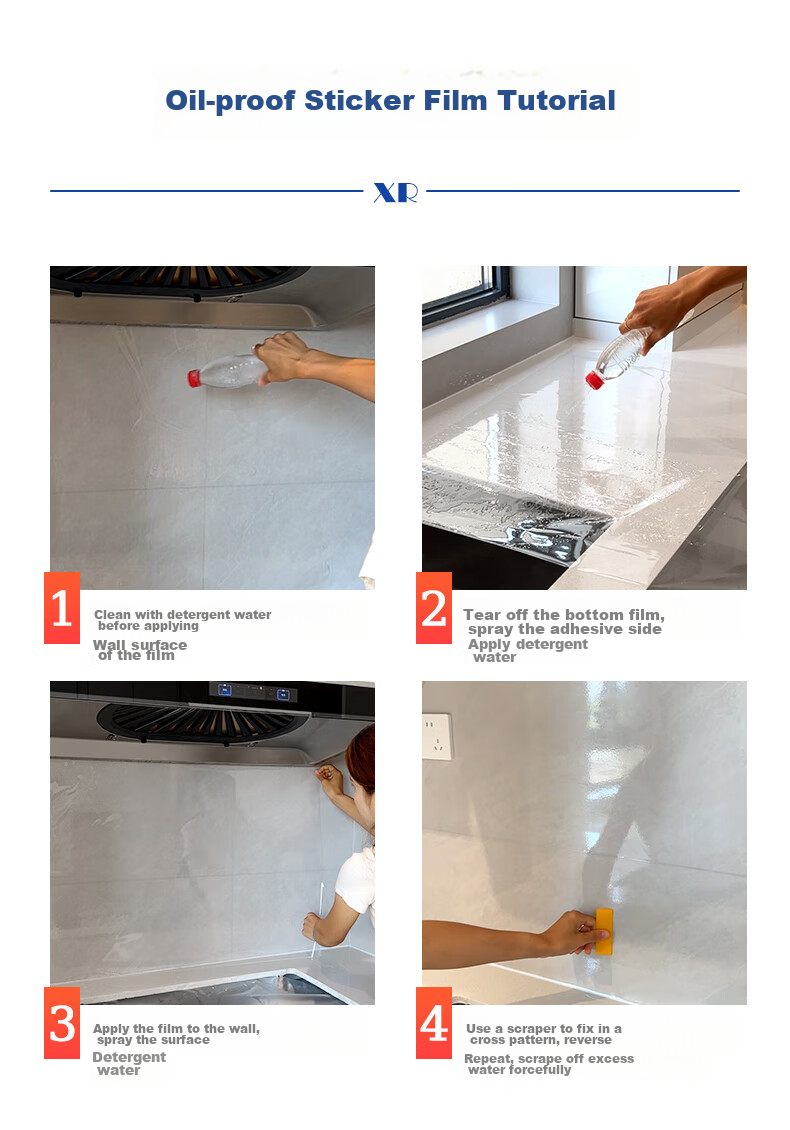 Oil-proof Sticker Film Tutorial

XR

1
Clean with detergent water before applying
Wall surface of the film

2
Tear off the bottom film, spray the adhesive side
Apply detergent water

3
Apply the film to the wall, spray the surface
Detergent water

4
Use a scraper to fix in a cross pattern, reverse
Repeat, scrape off excess water forcefully