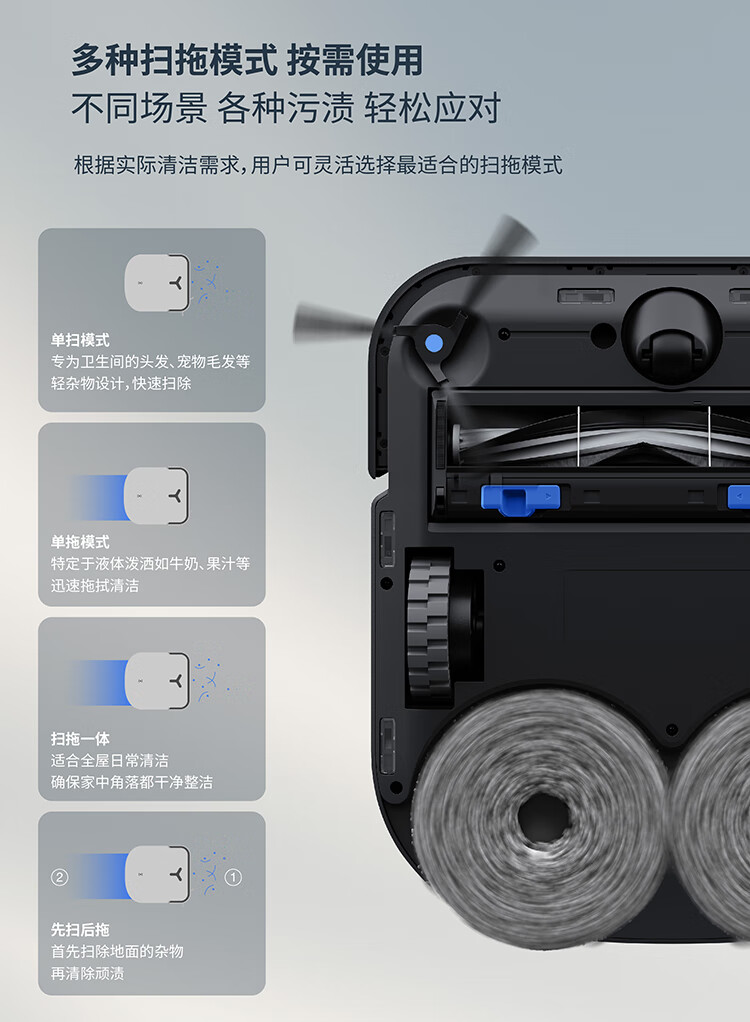 多种扫拖模式 按需使用
不同场景 各种污渍 轻松应对

根据实际清洁需求，用户可灵活选择最适合的扫拖模式

单扫模式
专为卫生间的头发、宠物毛发等轻杂物设计，快速扫除

单拖模式
特定于液体泼洒如牛奶、果汁等迅速拖拭清洁

扫拖一体
适合全屋日常清洁
确保家中角落都干净整洁

② ①

先扫后拖
首先扫除地面的杂物
再清除顽渍