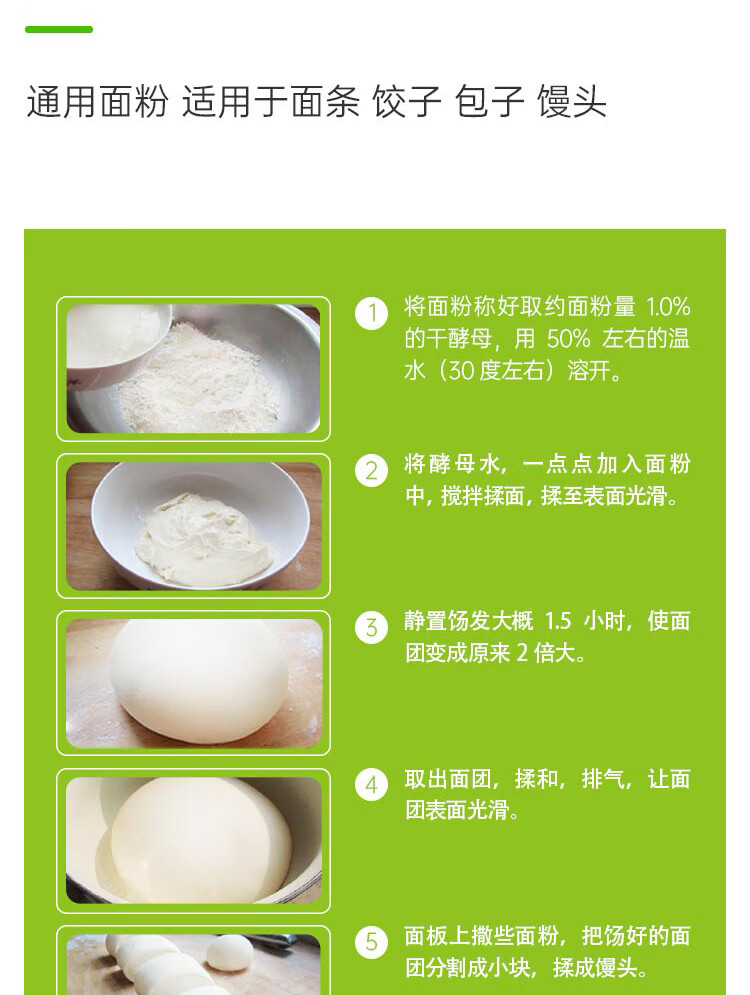 通用面粉 适用于面条 饺子 包子 馒头

1 将面粉称好取约面粉量 1.0% 的干酵母，用 50% 左右的温水（30 度左右）溶开。

2 将酵母水，一点点加入面粉中，搅拌揉面，揉至表面光滑。

3 静置饧发大概 1.5 小时，使面团变成原来 2 倍大。

4 取出面团，揉和，排气，让面团表面光滑。

5 面板上撒些面粉，把饧好的面团分割成小块，揉成馒头。