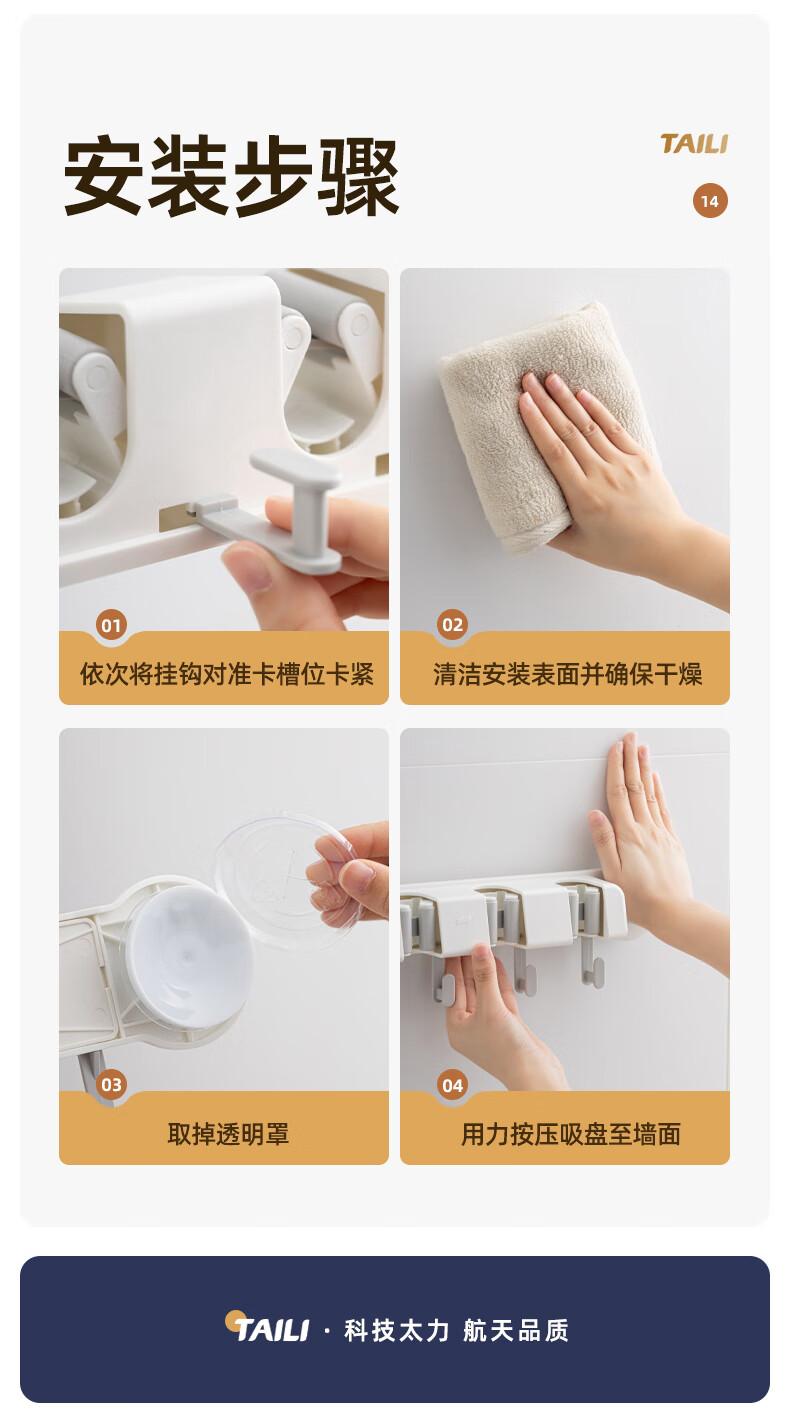 安装步骤

TAILI

14

01
依次将挂钩对准卡槽位卡紧

02
清洁安装表面并确保干燥

03
取掉透明罩

04
用力按压吸盘至墙面

TAILI · 科技太力 航天品质