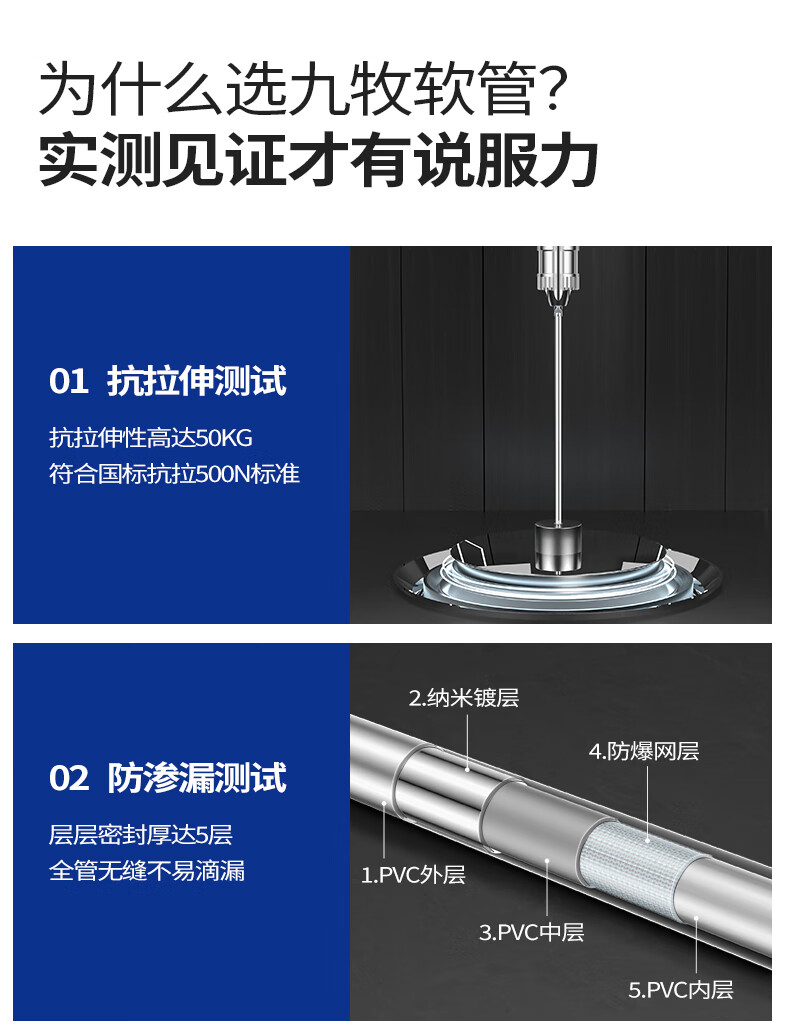 为什么选九牧软管?
实测见证才有说服力

01 抗拉伸测试

抗拉伸性高达50KG
符合国标抗拉500N标准

02 防渗漏测试

层层密封厚达5层
全管无缝不易滴漏

2.纳米镀层

4.防爆网层

1.PVC外层

3.PVC中层

5.PVC内层