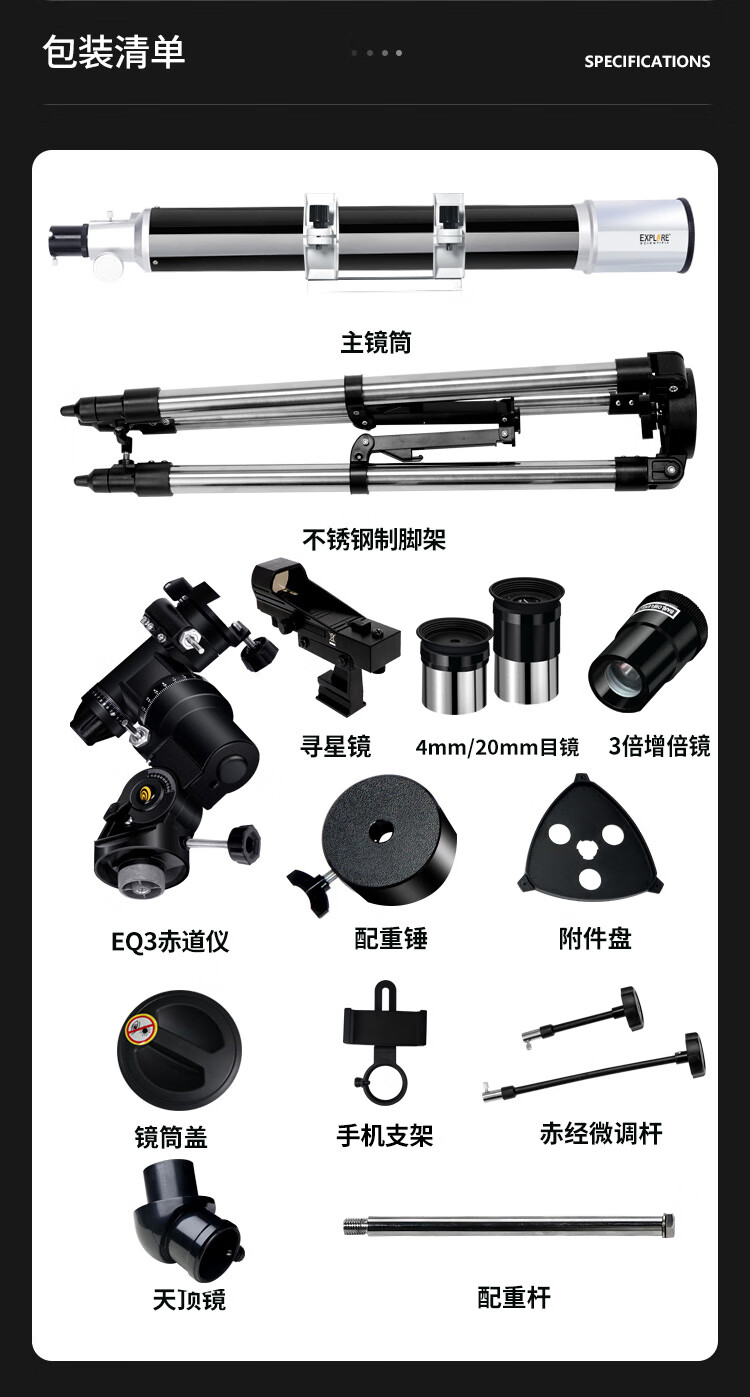 包装清单

SPECIFICATIONS

EXPLORE

主镜筒

不锈钢制脚架

寻星镜

4mm/20mm目镜

3倍增倍镜

EQ3赤道仪

配重锤

附件盘

镜筒盖

手机支架

赤经微调杆

天顶镜

配重杆