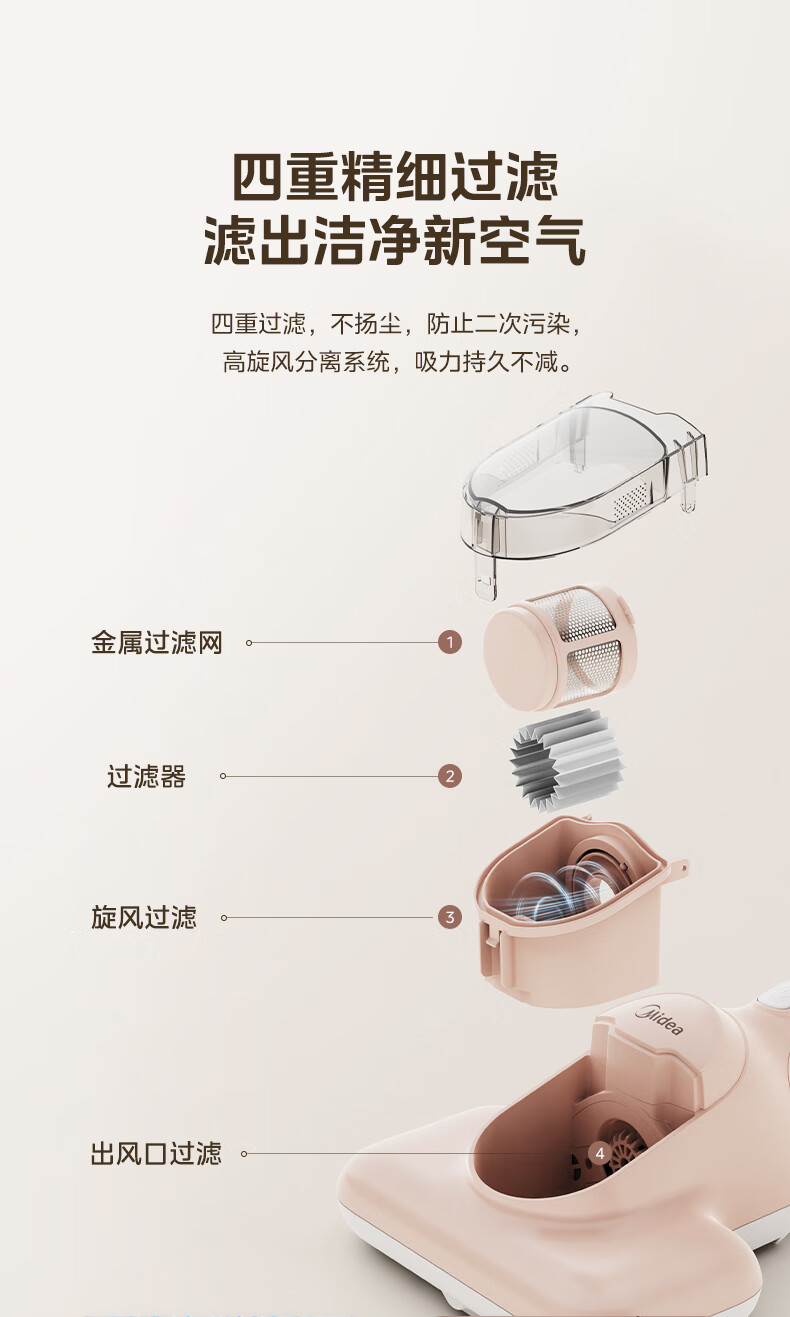 四重精细过滤
滤出洁净新空气

四重过滤，不扬尘，防止二次污染，
高旋风分离系统，吸力持久不减。

金属过滤网 1

过滤器 2

旋风过滤 3

Midea

出风口过滤 4