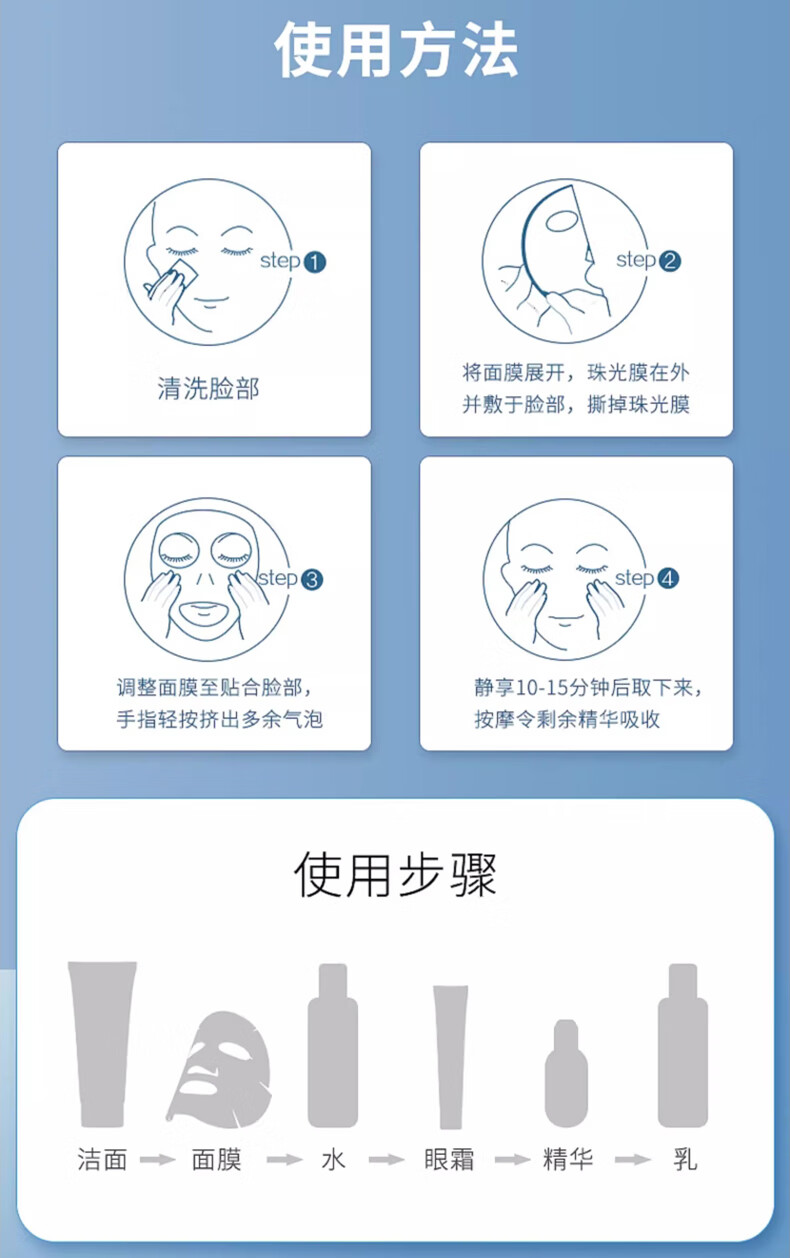 使用方法

step 1
清洗脸部

step 2
将面膜展开，珠光膜在外并敷于脸部，撕掉珠光膜

step 3
调整面膜至贴合脸部，手指轻按挤出多余气泡

step 4
静享10-15分钟后取下来，按摩令剩余精华吸收

使用步骤

洁面 → 面膜 → 水 → 眼霜 → 精华 → 乳