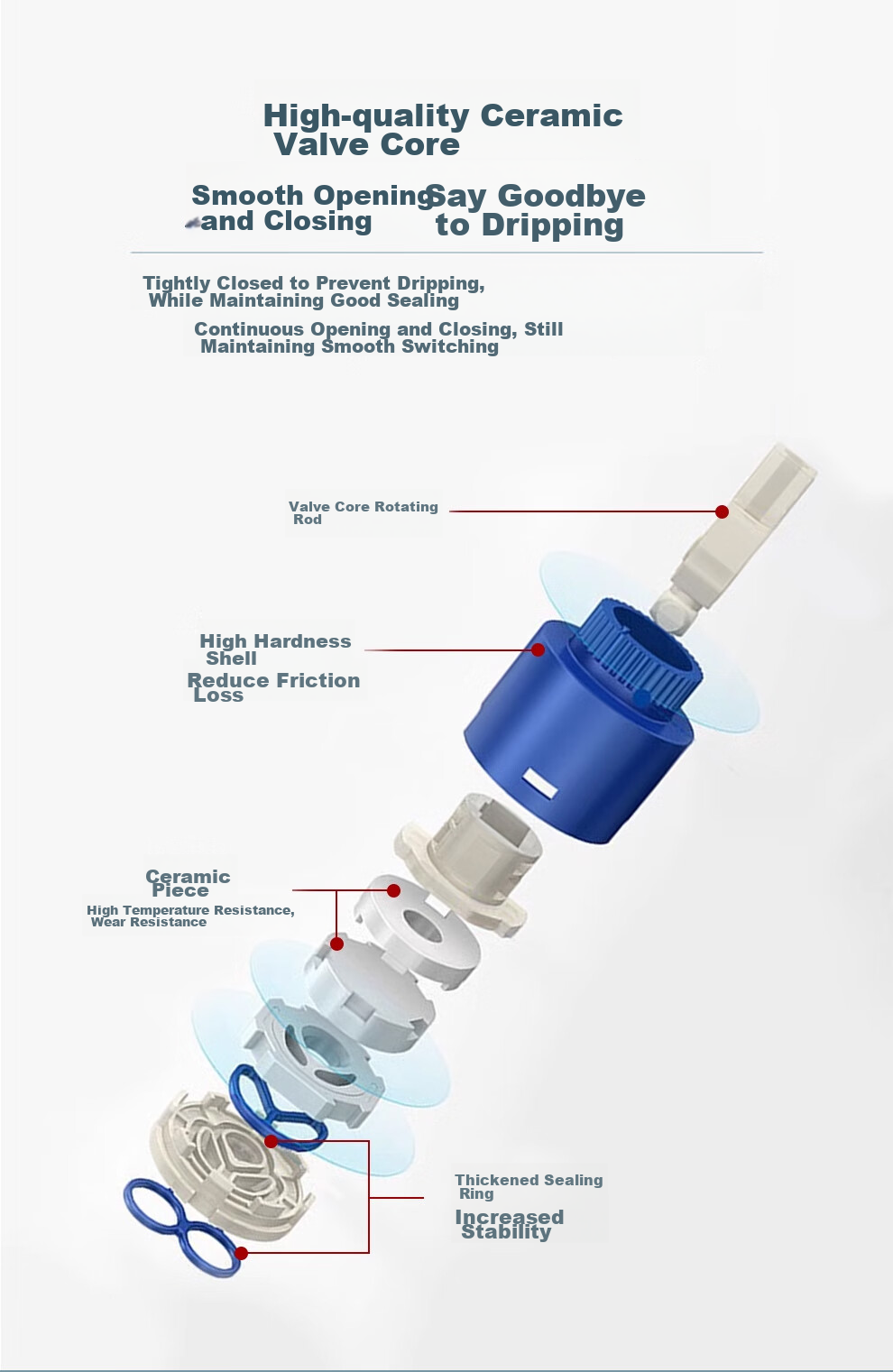 High-quality Ceramic Valve Core

Smooth Opening and Closing

Say Goodbye to Dripping

Tightly Closed to Prevent Dripping, While Maintaining Good Sealing

Continuous Opening and Closing, Still Maintaining Smooth Switching

Valve Core Rotating Rod

High Hardness Shell

Reduce Friction Loss

Ceramic Piece

High Temperature Resistance, Wear Resistance

Thickened Sealing Ring

Increased Stability