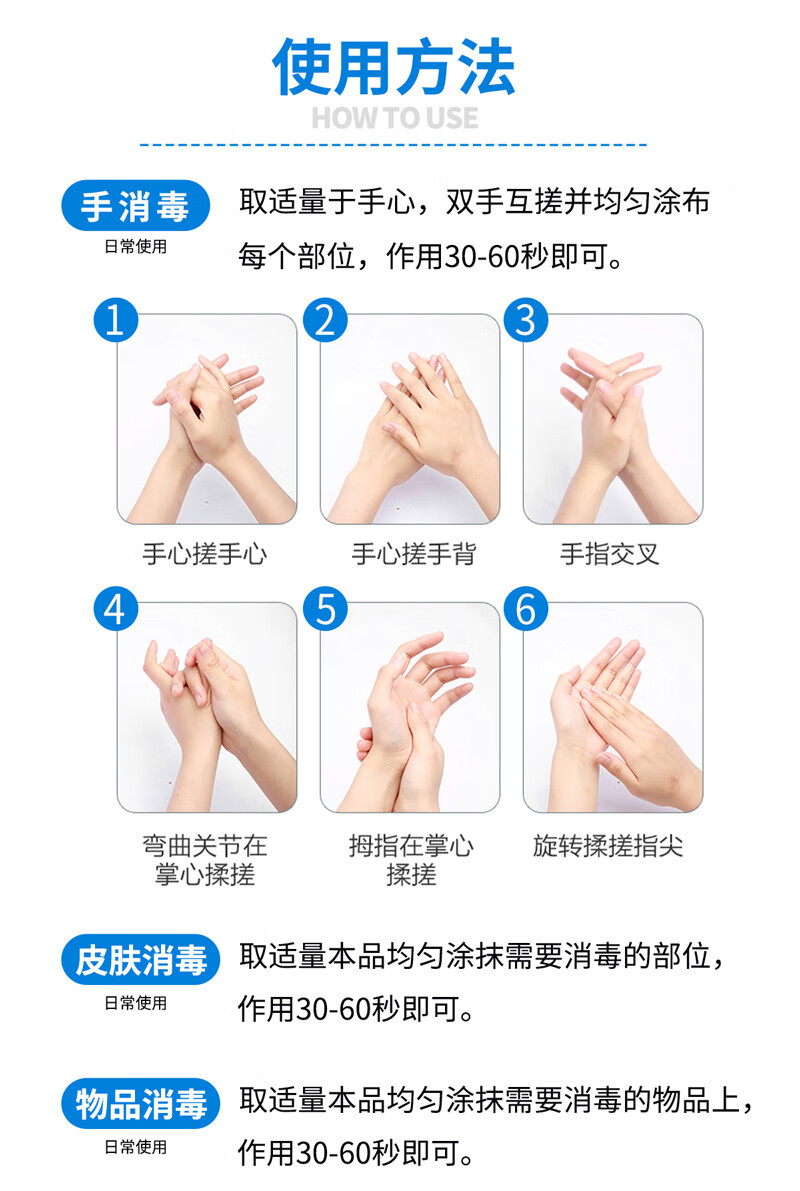 使用方法
HOW TO USE

手消毒
日常使用
取适量于手心，双手互搓并均匀涂布每个部位，作用30-60秒即可。

1
手心搓手心
2
手心搓手背
3
手指交叉
4
弯曲关节在掌心揉搓
5
拇指在掌心揉搓
6
旋转揉搓指尖

皮肤消毒
日常使用
取适量本品均匀涂抹需要消毒的部位，作用30-60秒即可。

物品消毒
日常使用
取适量本品均匀涂抹需要消毒的物品上，作用30-60秒即可。