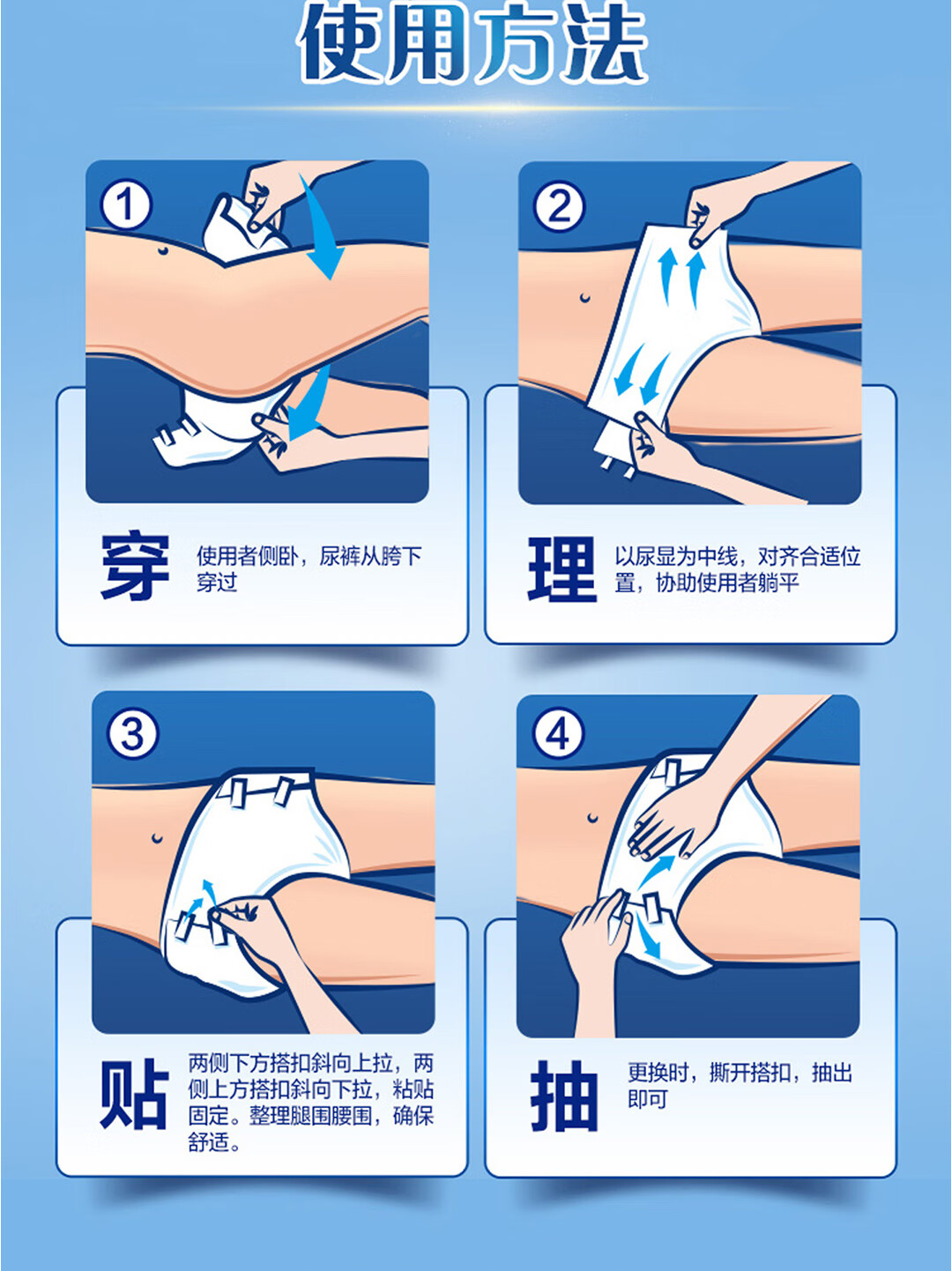 使用方法

1

穿 使用者侧卧，尿裤从胯下穿过

2

理 以尿显为中线，对齐合适位置，协助使用者躺平

3

贴 两侧下方搭扣斜向上拉，两侧上方搭扣斜向下拉，粘贴固定。整理腿围腰围，确保舒适。

4

抽 更换时，撕开搭扣，抽出即可