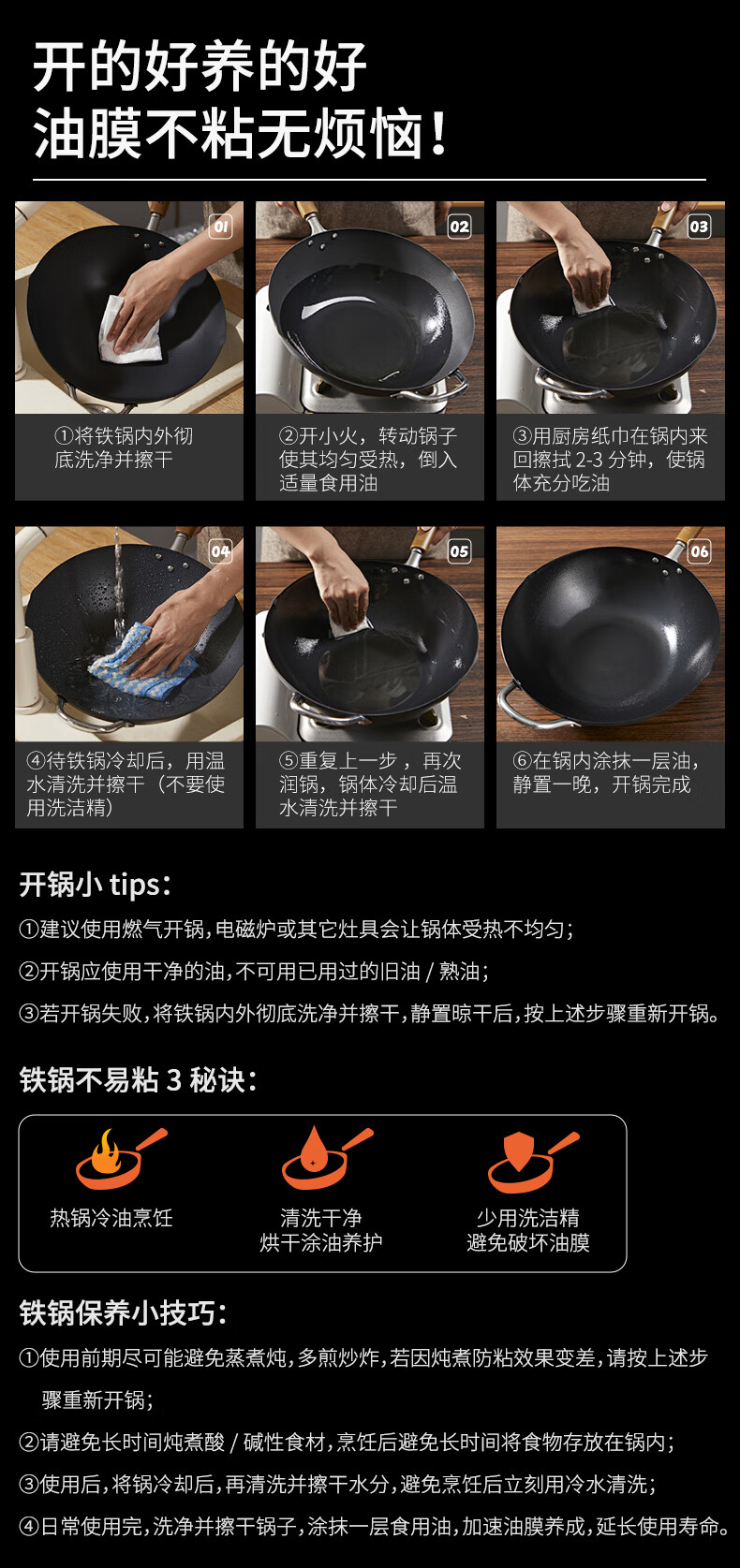 开的好养的好
油膜不粘无烦恼！

01
①将铁锅内外彻底洗净并擦干

02
②开小火，转动锅子使其均匀受热，倒入适量食用油

03
③用厨房纸巾在锅内来回擦拭 2-3 分钟，使锅体充分吃油

04
④待铁锅冷却后，用温水清洗并擦干（不要使用洗洁精）

05
⑤重复上一步，再次润锅，锅体冷却后温水清洗并擦干

06
⑥在锅内涂抹一层油，静置一晚，开锅完成

开锅小 tips：
①建议使用燃气开锅，电磁炉或其它灶具会让锅体受热不均匀；
②开锅应使用干净的油，不可用已用过的旧油 / 熟油；
③若开锅失败，将铁锅内外彻底洗净并擦干，静置晾干后，按上述步骤重新开锅。

铁锅不易粘 3 秘诀：
热锅冷油烹饪
清洗干净
烘干涂油养护
少用洗洁精
避免破坏油膜

铁锅保养小技巧：
①使用前期尽可能避免蒸煮炖，多煎炒炸，若因炖煮防粘效果变差，请按上述步骤重新开锅；
②请避免长时间炖煮酸 / 碱性食材，烹饪后避免长时间将食物存放在锅内；
③使用后，将锅冷却后，再清洗并擦干水分，避免烹饪后立刻用冷水清洗；
④日常使用完，洗净并擦干锅子，涂抹一层食用油，加速油膜养成，延长使用寿命。