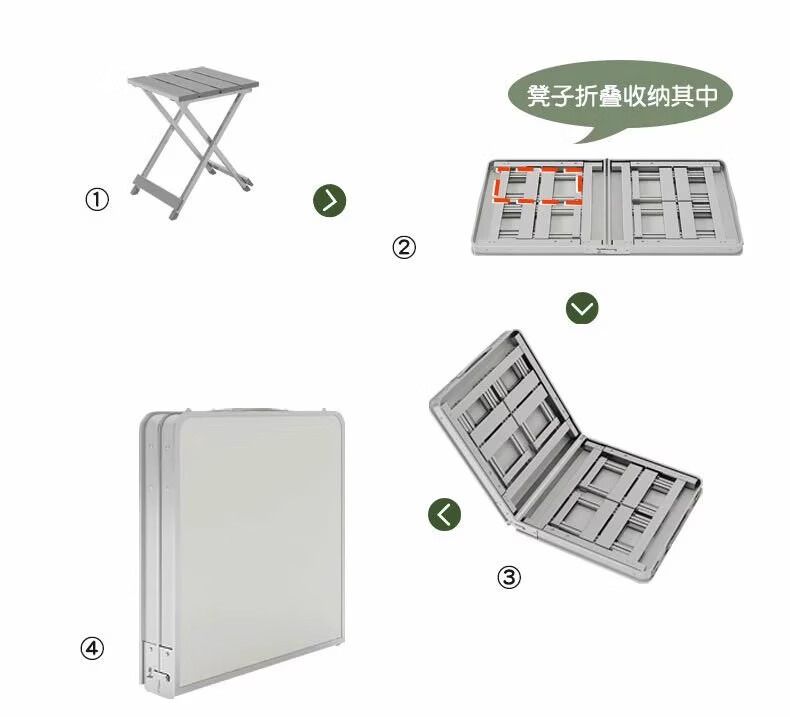 ①

凳子折叠收纳其中

②

③

④