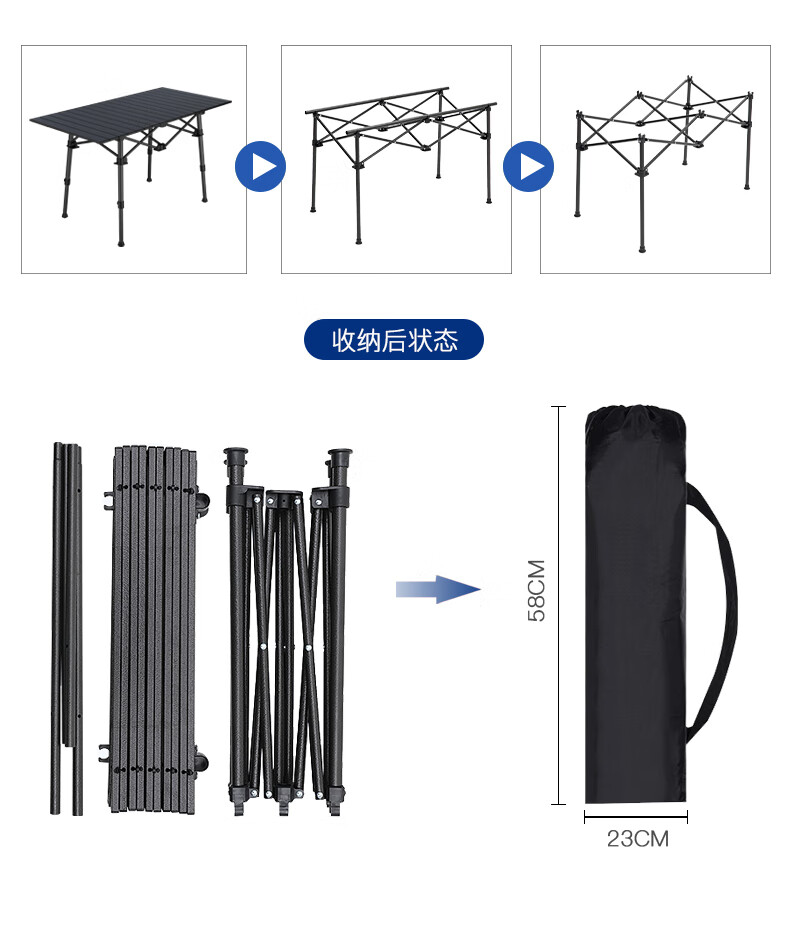 收纳后状态

58CM

23CM