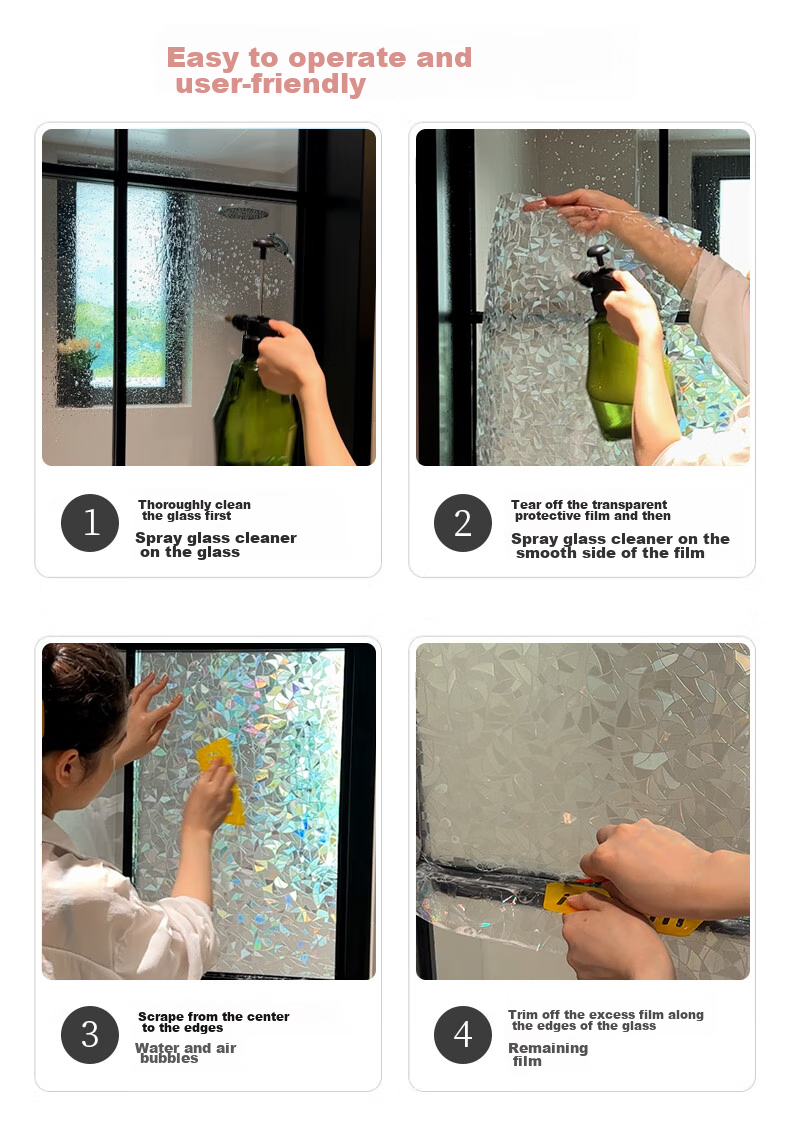 Easy to operate and user-friendly

1
Thoroughly clean the glass first
Spray glass cleaner on the glass

2
Tear off the transparent protective film and then
Spray glass cleaner on the smooth side of the film

3
Scrape from the center to the edges
Water and air bubbles

4
Trim off the excess film along the edges of the glass
Remaining film