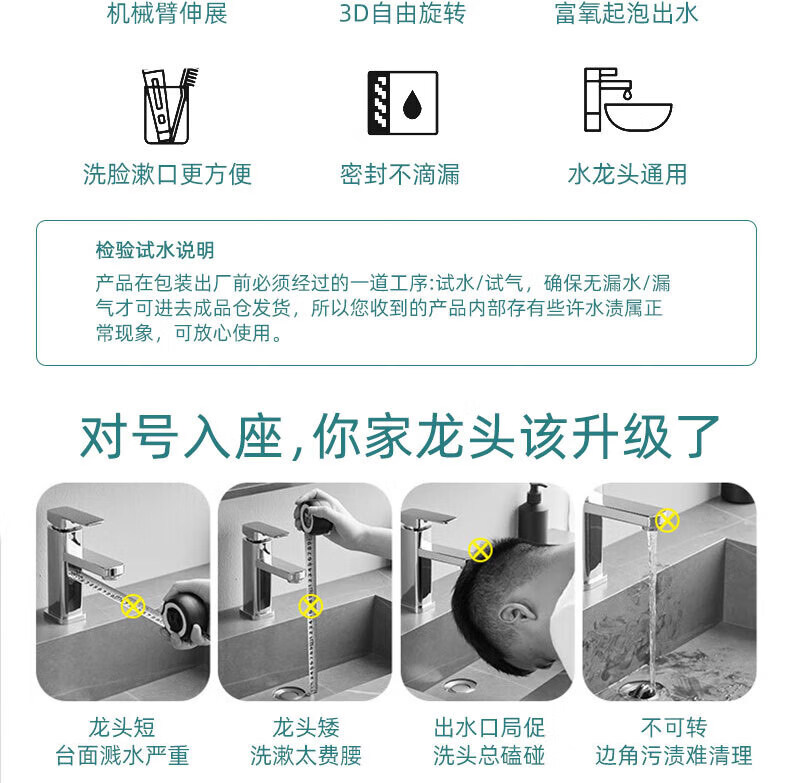 机械臂伸展　3D自由旋转　富氧起泡出水

洗脸漱口更方便　密封不滴漏　水龙头通用

检验试水说明

产品在包装出厂前必须经过的一道工序:试水/试气，确保无漏水/漏气才可进去成品仓发货，所以您收到的产品内部存有些许水渍属正常现象，可放心使用。

对号入座,你家龙头该升级了

龙头短
台面溅水严重

龙头矮
洗漱太费腰

出水口局促
洗头总磕碰

不可转
边角污渍难清理