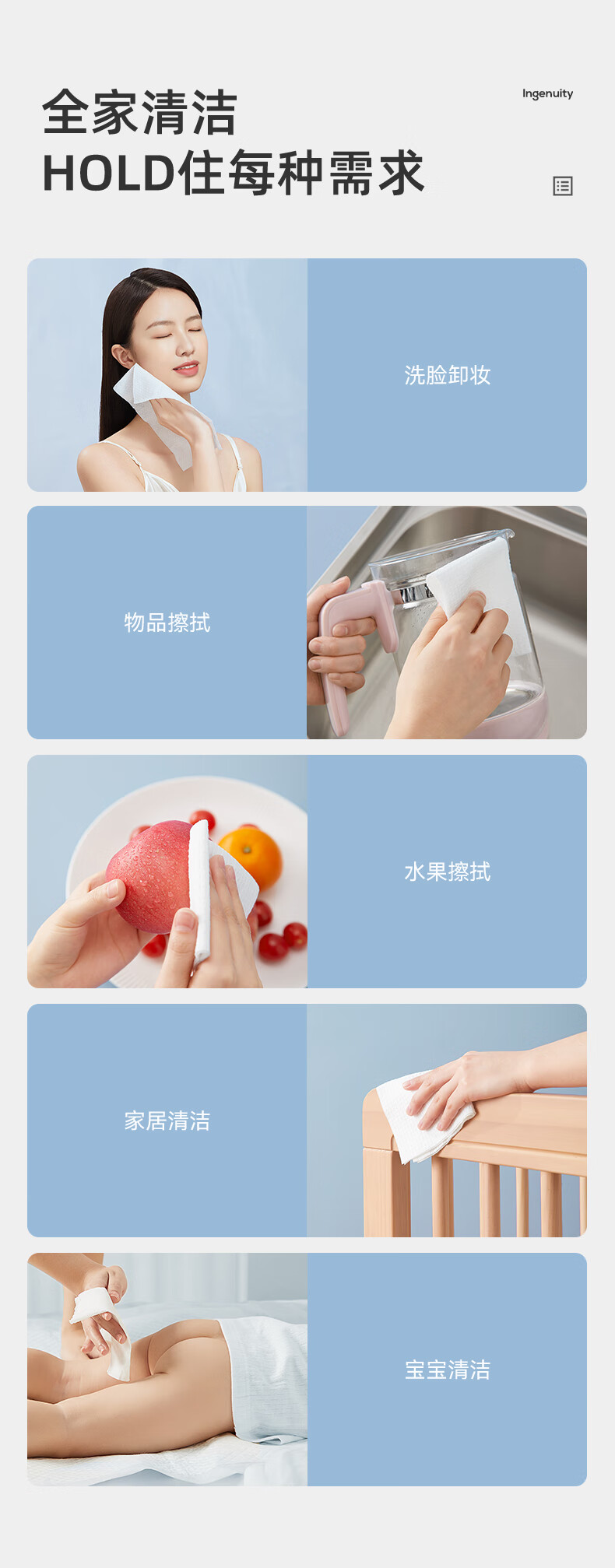 全家清洁
HOLD住每种需求

Ingenuity

洗脸卸妆

物品擦拭

水果擦拭

家居清洁

宝宝清洁