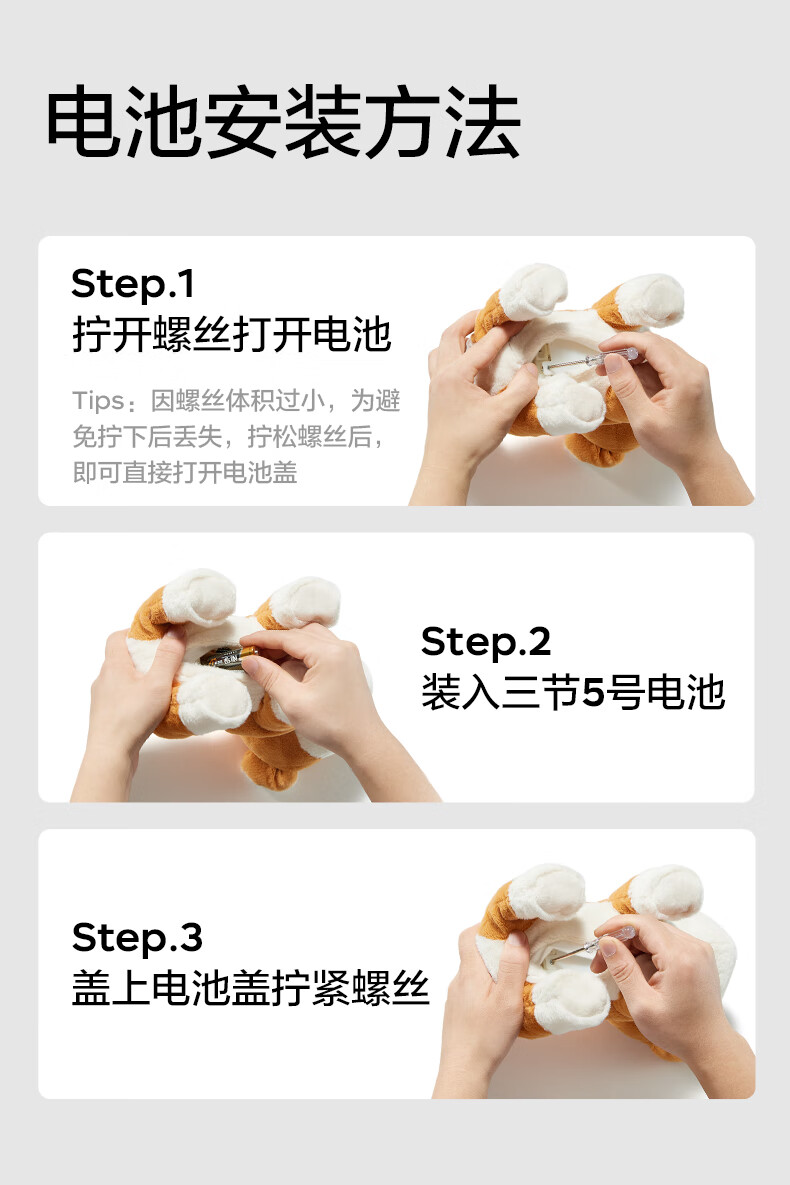 电池安装方法

Step.1
拧开螺丝打开电池

Tips：因螺丝体积过小，为避免拧下后丢失，拧松螺丝后，即可直接打开电池盖

Step.2
装入三节5号电池

Step.3
盖上电池盖拧紧螺丝