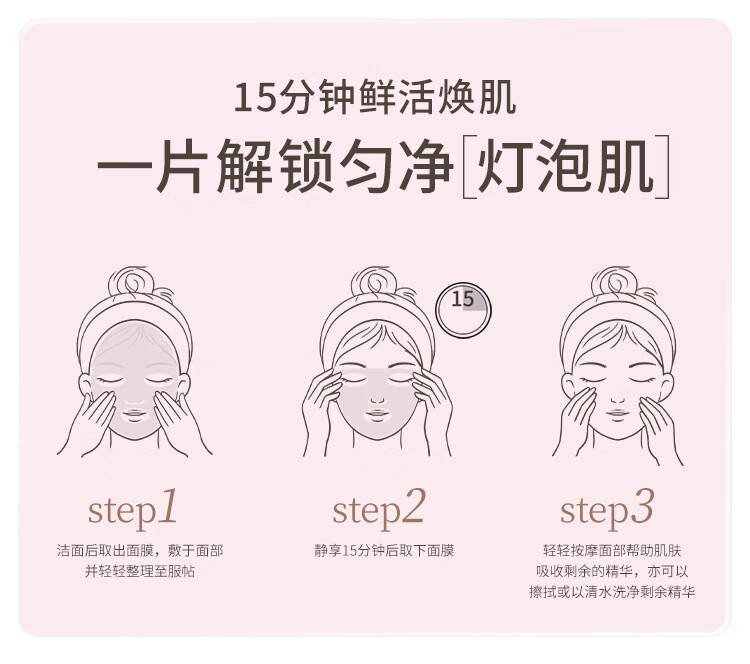 15分钟鲜活焕肌

一片解锁匀净[灯泡肌]

15

step1

洁面后取出面膜，敷于面部并轻轻整理至服帖

step2

静享15分钟后取下面膜

step3

轻轻按摩面部帮助肌肤吸收剩余的精华，亦可以擦拭或以清水洗净剩余精华