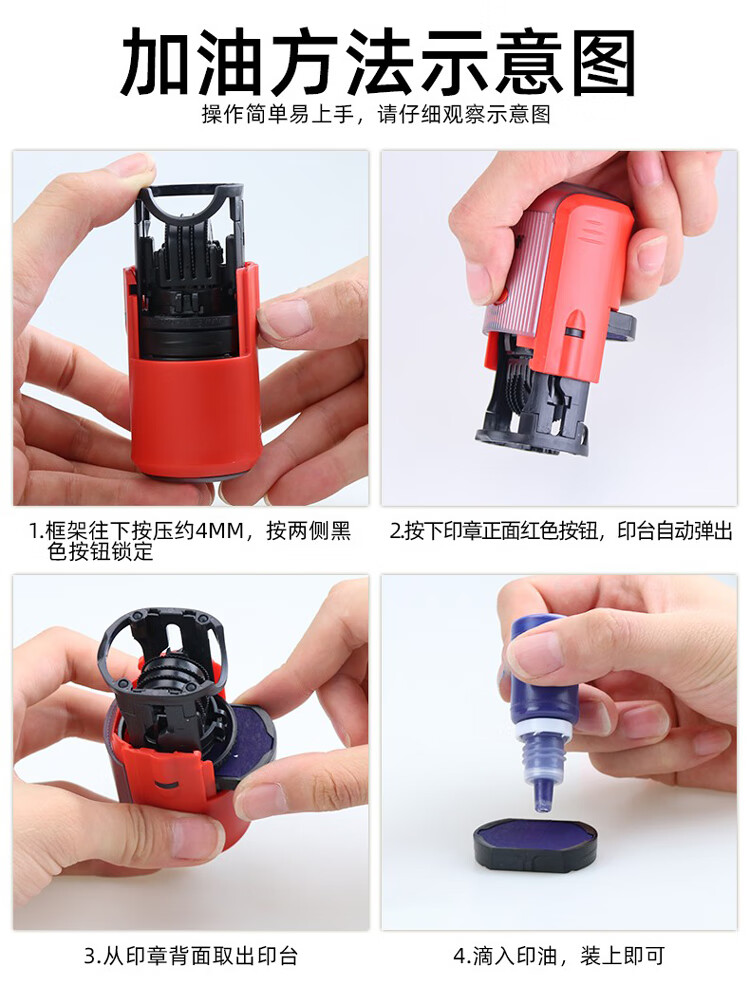 加油方法示意图

操作简单易上手，请仔细观察示意图

1.框架往下按压约4MM，按两侧黑色按钮锁定

2.按下印章正面红色按钮，印台自动弹出

3.从印章背面取出印台

4.滴入印油，装上即可