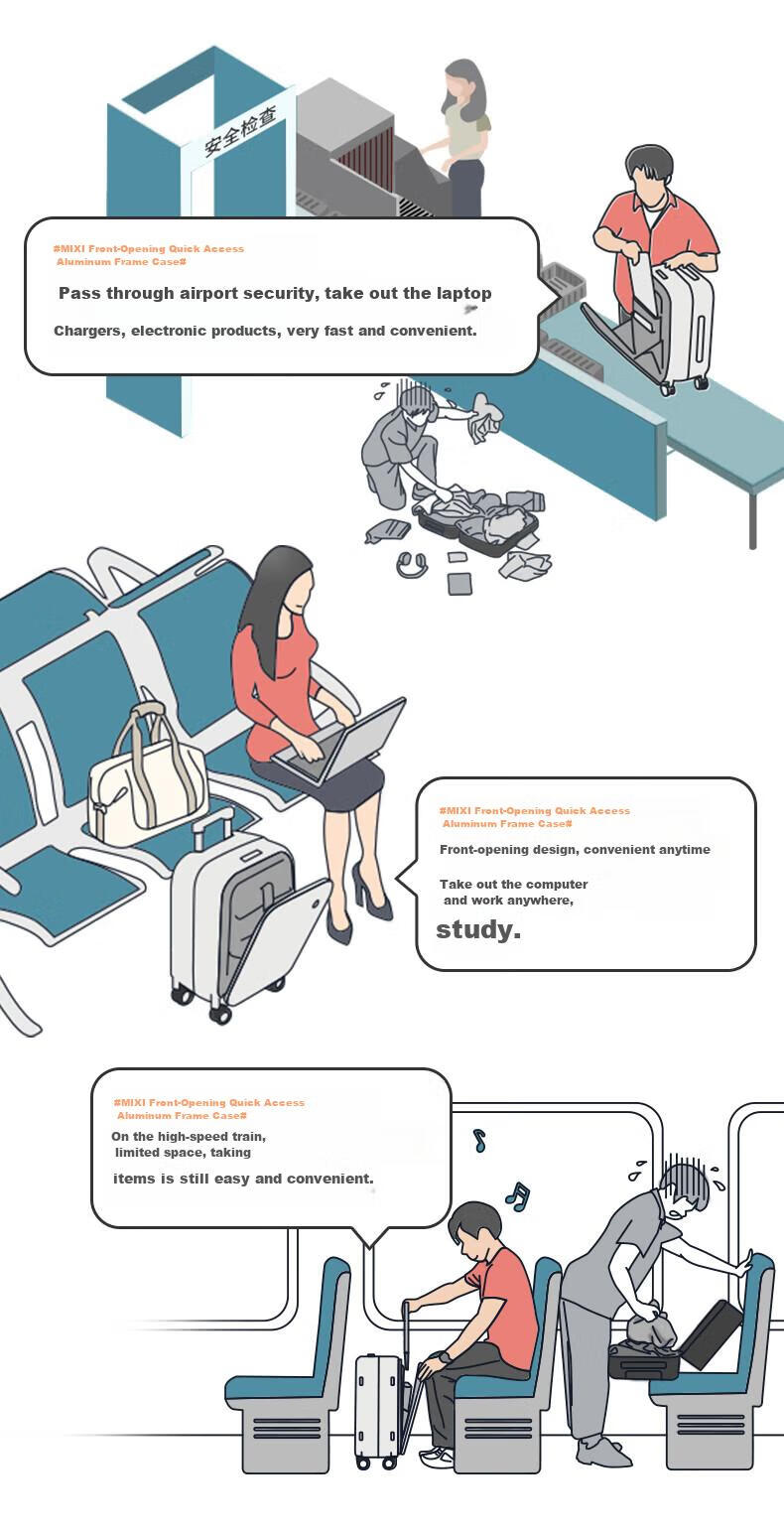 安全检查

#MIXI Front-Opening Quick Access Aluminum Frame Case#

Pass through airport security, take out the laptop

Chargers, electronic products, very fast and convenient.

#MIXI Front-Opening Quick Access Aluminum Frame Case#

Front-opening design, convenient anytime

Take out the computer and work anywhere,

study.

#MIXI Front-Opening Quick Access Aluminum Frame Case#

On the high-speed train, limited space, taking

items is still easy and convenient.