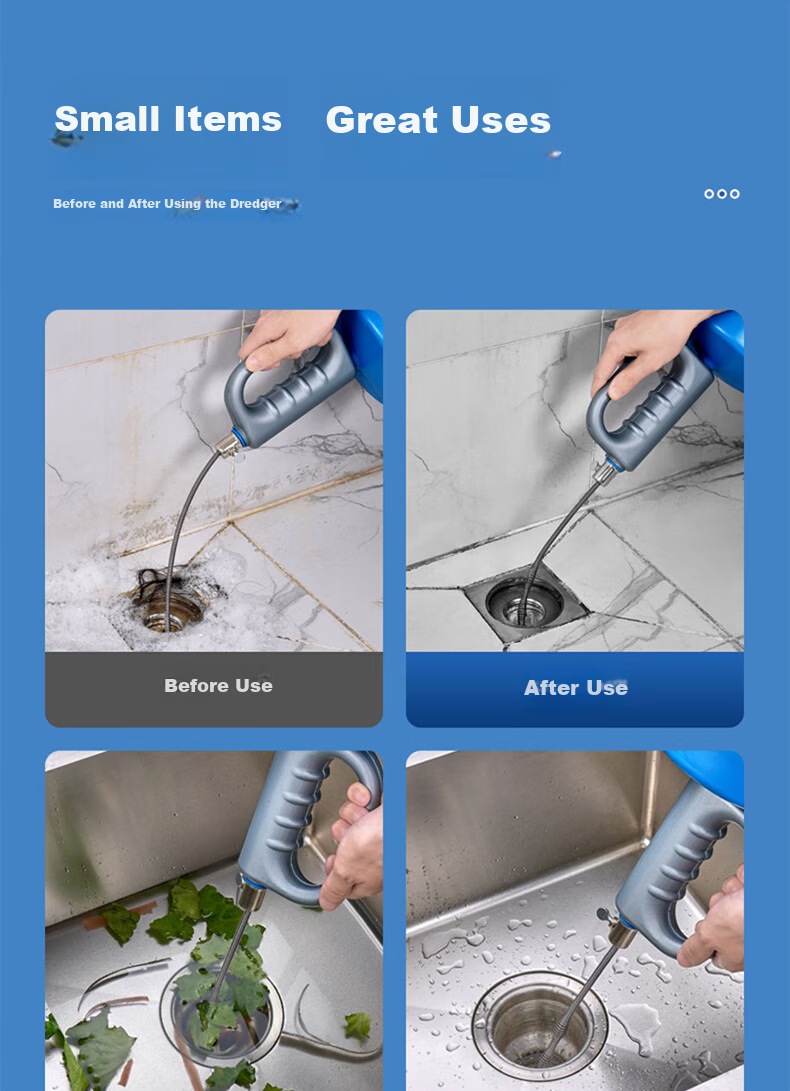 Small Items Great Uses

Before and After Using the Dredger

Before Use

After Use