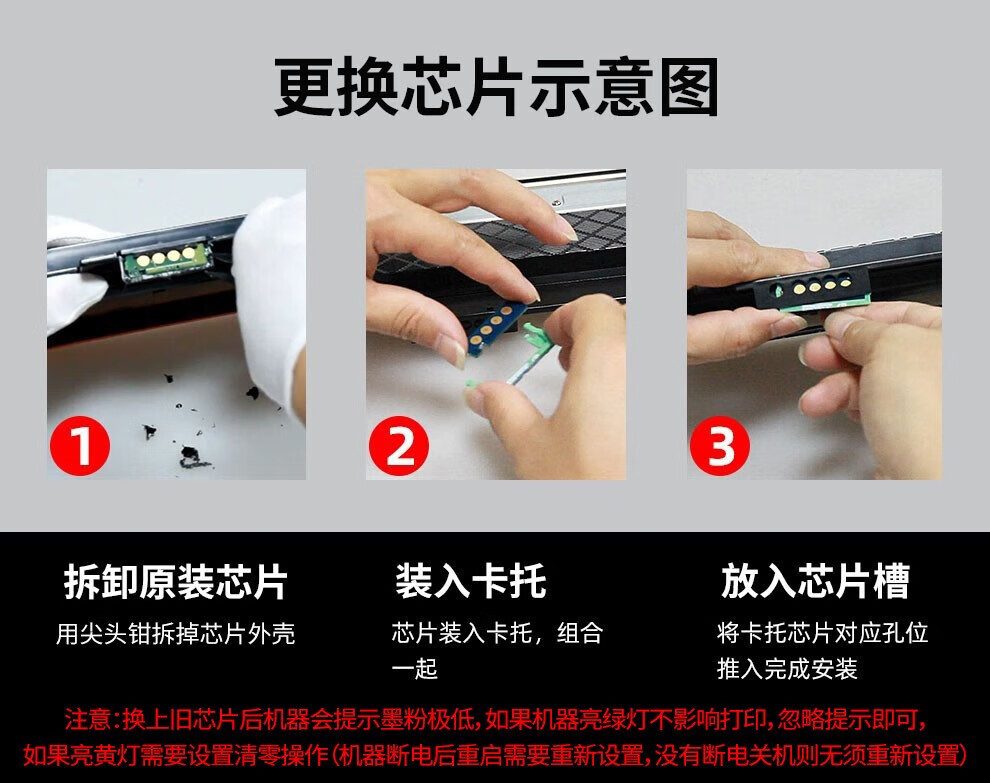 更换芯片示意图

1

2

3

拆卸原装芯片

用尖头钳拆掉芯片外壳

装入卡托

芯片装入卡托，组合一起

放入芯片槽

将卡托芯片对应孔位推入完成安装

注意：换上旧芯片后机器会提示墨粉极低，如果机器亮绿灯不影响打印，忽略提示即可，如果亮黄灯需要设置清零操作（机器断电后重启需要重新设置，没有断电关机则无须重新设置）