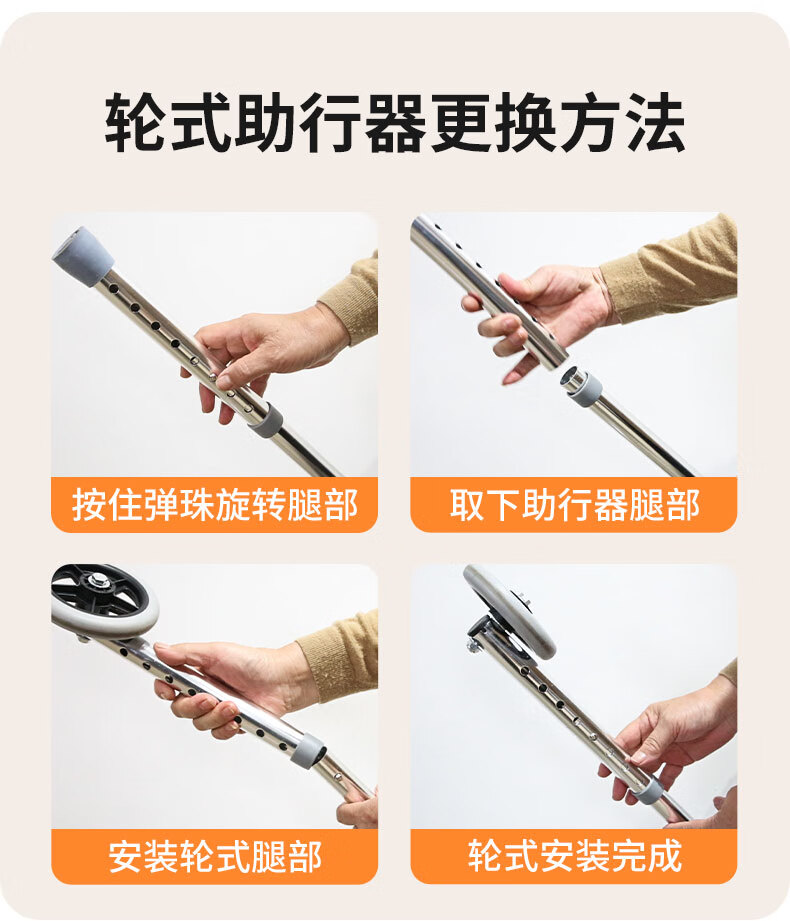 轮式助行器更换方法

按住弹珠旋转腿部

取下助行器腿部

安装轮式腿部

轮式安装完成