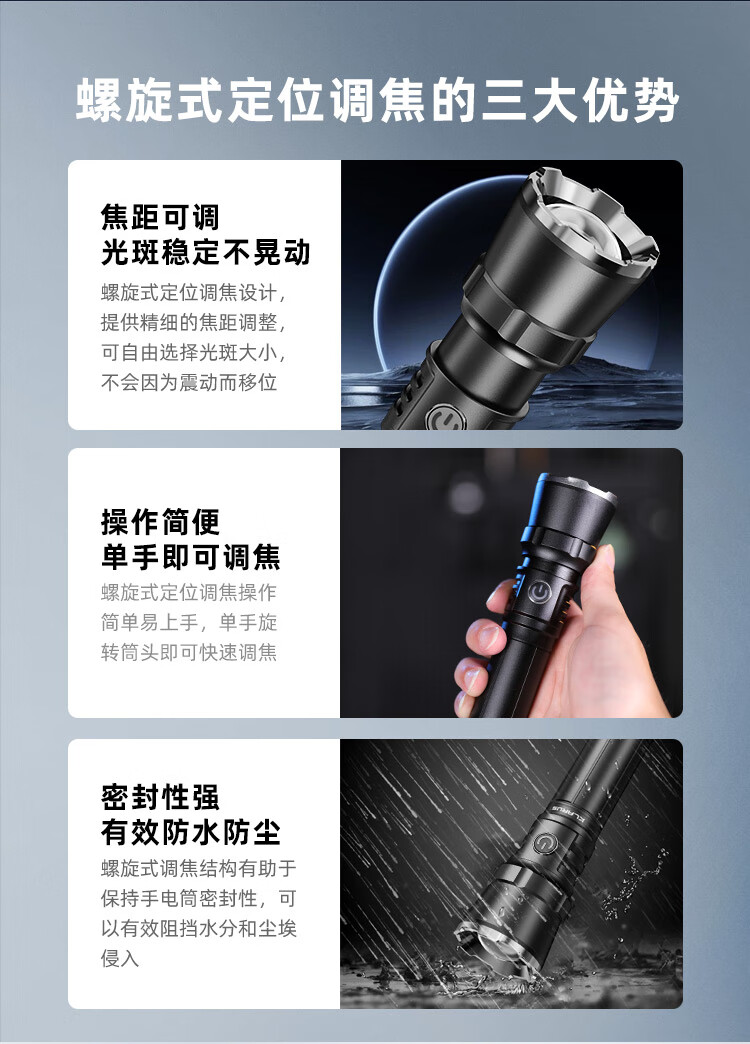 螺旋式定位调焦的三大优势

焦距可调
光斑稳定不晃动
螺旋式定位调焦设计，提供精细的焦距调整，可自由选择光斑大小，不会因为震动而移位

操作简便
单手即可调焦
螺旋式定位调焦操作简单易上手，单手旋转筒头即可快速调焦

密封性强
有效防水防尘
螺旋式调焦结构有助于保持手电筒密封性，可以有效阻挡水分和尘埃侵入

KLARUS