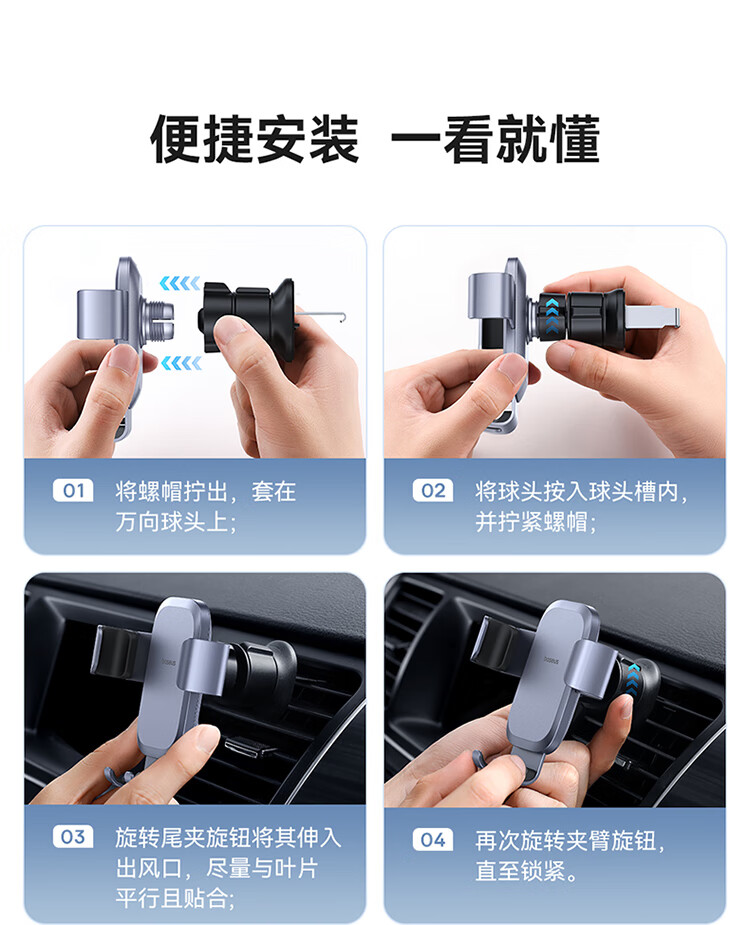 便捷安装 一看就懂

01 将螺帽拧出，套在万向球头上；

02 将球头按入球头槽内，并拧紧螺帽；

03 旋转尾夹旋钮将其伸入出风口，尽量与叶片平行且贴合；

04 再次旋转夹臂旋钮，直至锁紧。