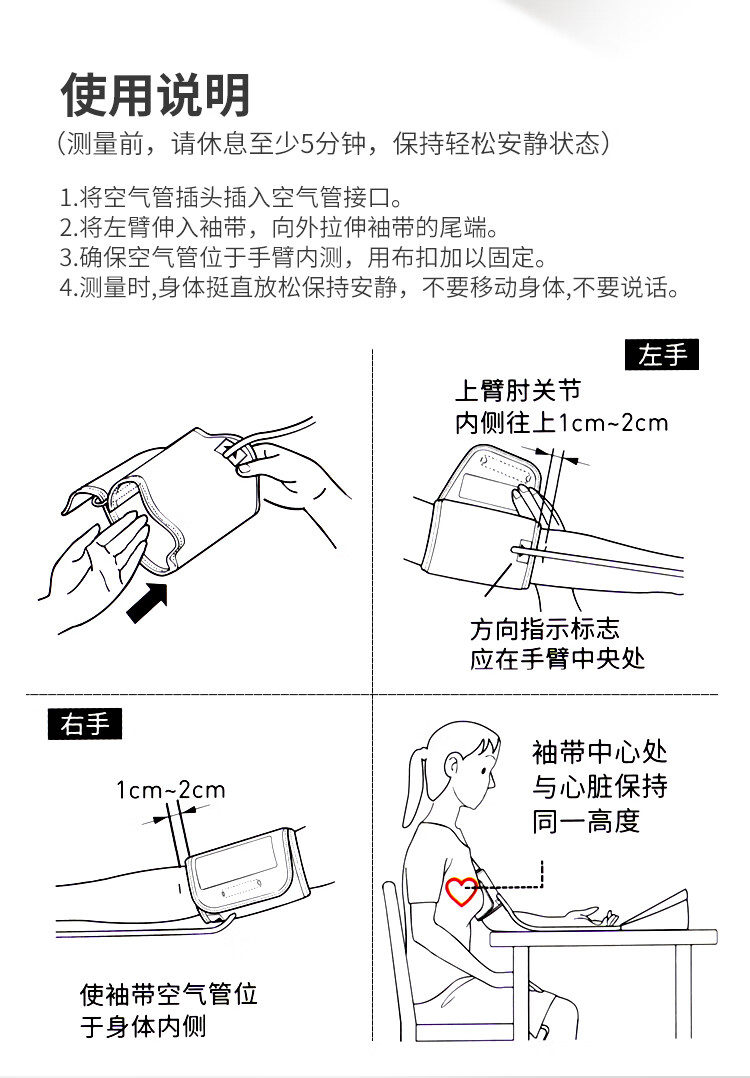 使用说明
（测量前，请休息至少5分钟，保持轻松安静状态）

1.将空气管插头插入空气管接口。
2.将左臂伸入袖带，向外拉伸袖带的尾端。
3.确保空气管位于手臂内测，用布扣加以固定。
4.测量时,身体挺直放松保持安静，不要移动身体,不要说话。

左手
上臂肘关节
内侧往上1cm~2cm
方向指示标志
应在手臂中央处

右手
1cm~2cm
使袖带空气管位
于身体内侧

袖带中心处
与心脏保持
同一高度