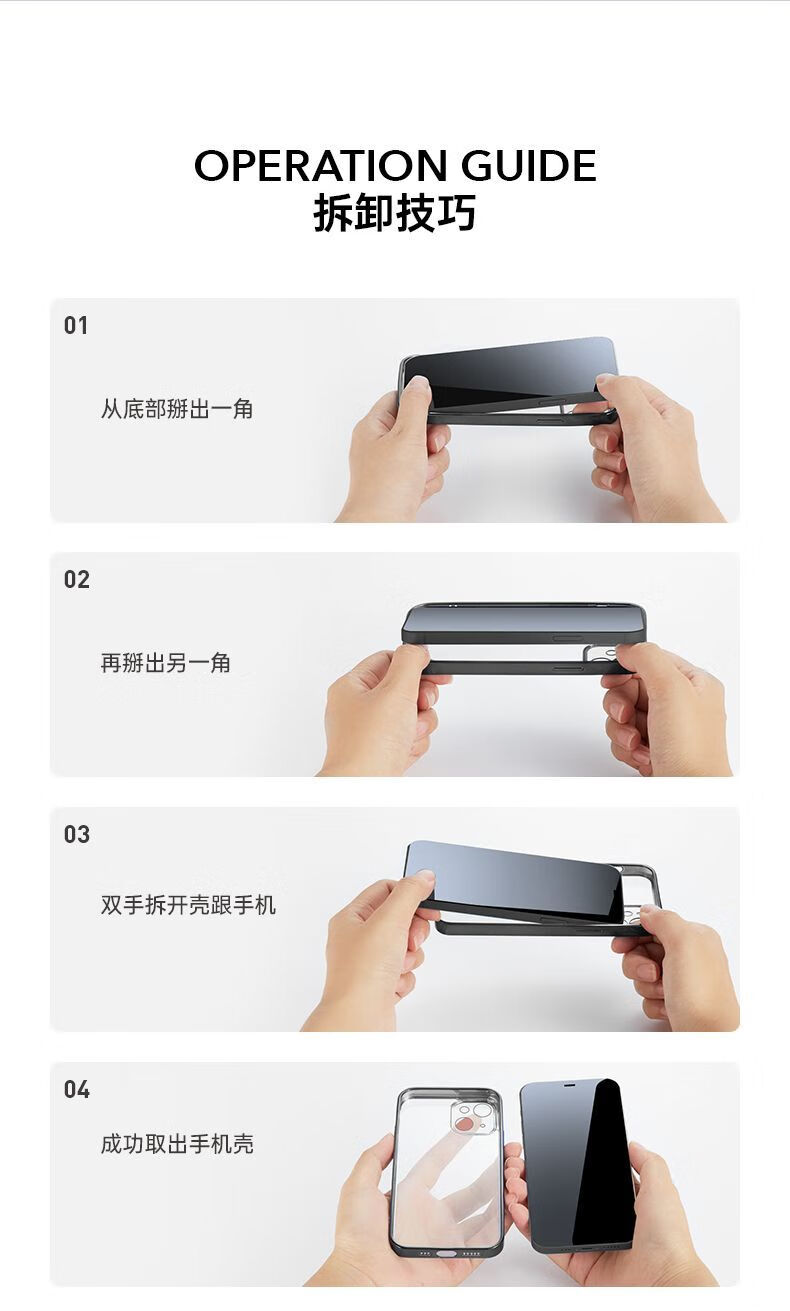 OPERATION GUIDE
拆卸技巧

01

从底部掰出一角

02

再掰出另一角

03

双手拆开壳跟手机

04

成功取出手机壳