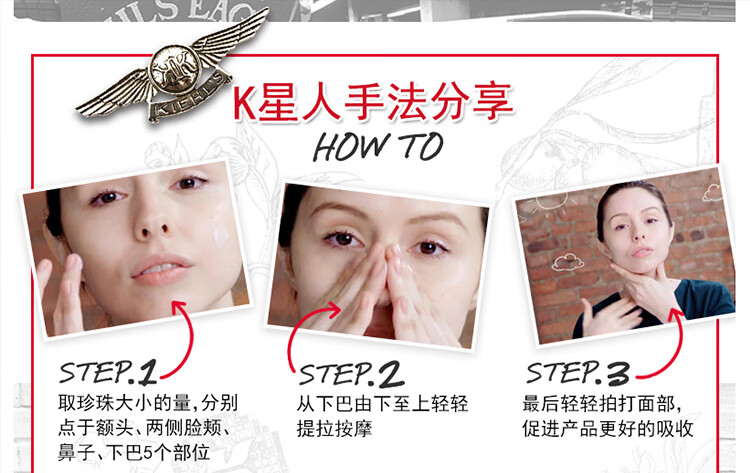 KIEHL'S

K星人手法分享
HOW TO

STEP.1
取珍珠大小的量，分别点于额头、两侧脸颊、鼻子、下巴5个部位

STEP.2
从下巴由下至上轻轻提拉按摩

STEP.3
最后轻轻拍打面部，促进产品更好的吸收