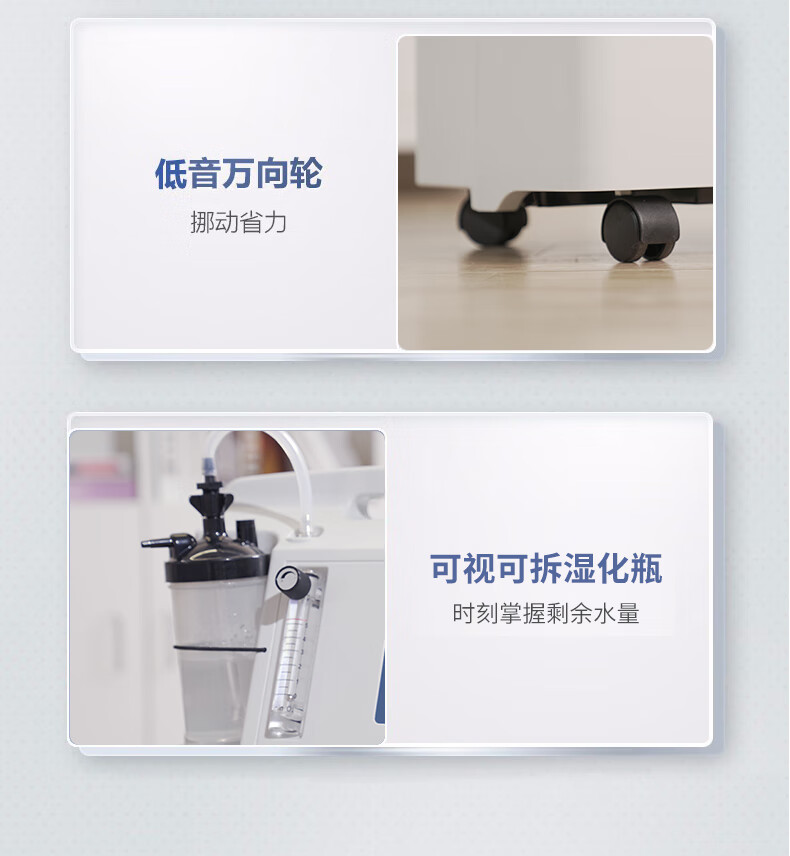 低音万向轮
挪动省力

可视可拆湿化瓶
时刻掌握剩余水量