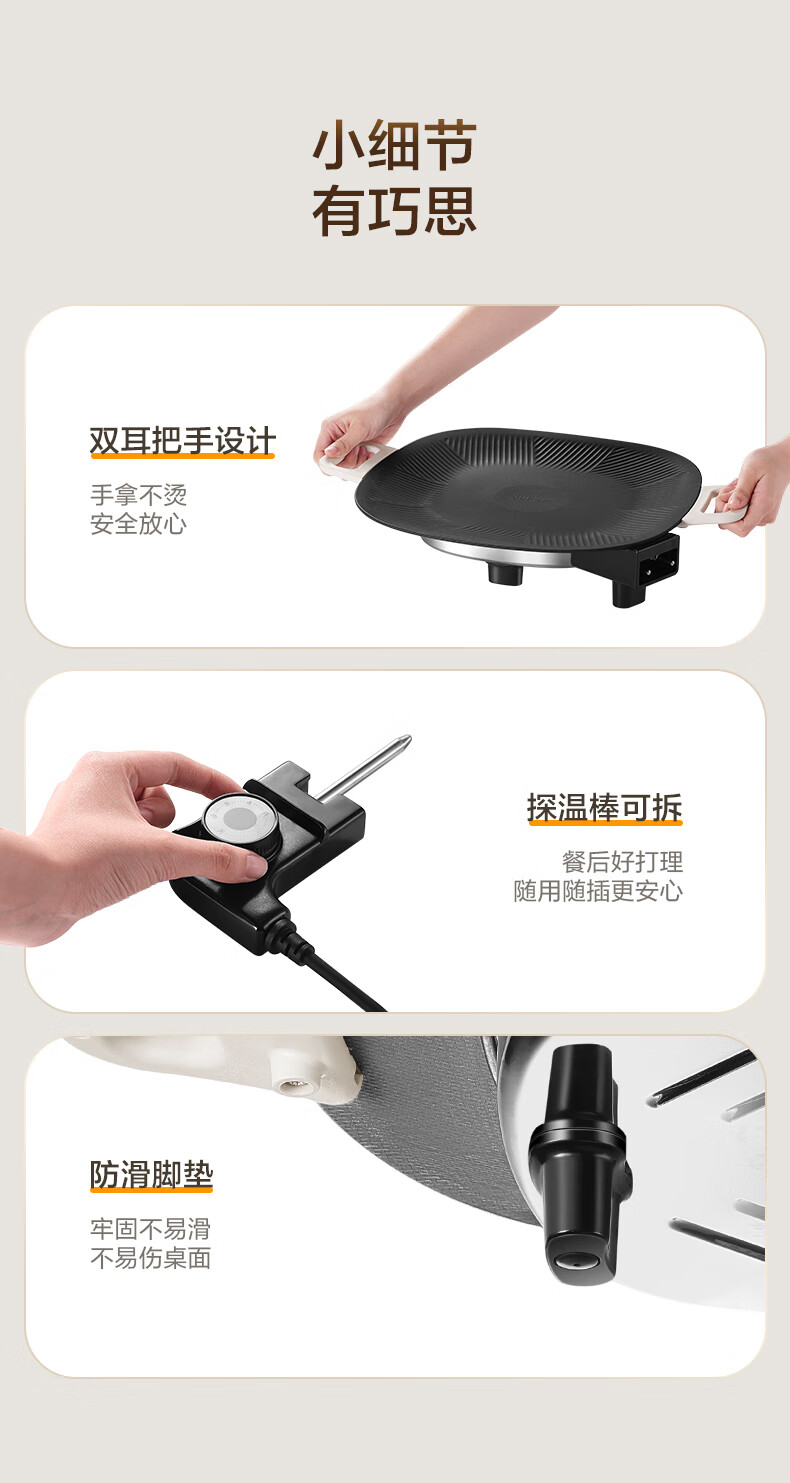 小细节
有巧思

双耳把手设计

手拿不烫
安全放心

探温棒可拆

餐后好打理
随用随插更安心

防滑脚垫

牢固不易滑
不易伤桌面