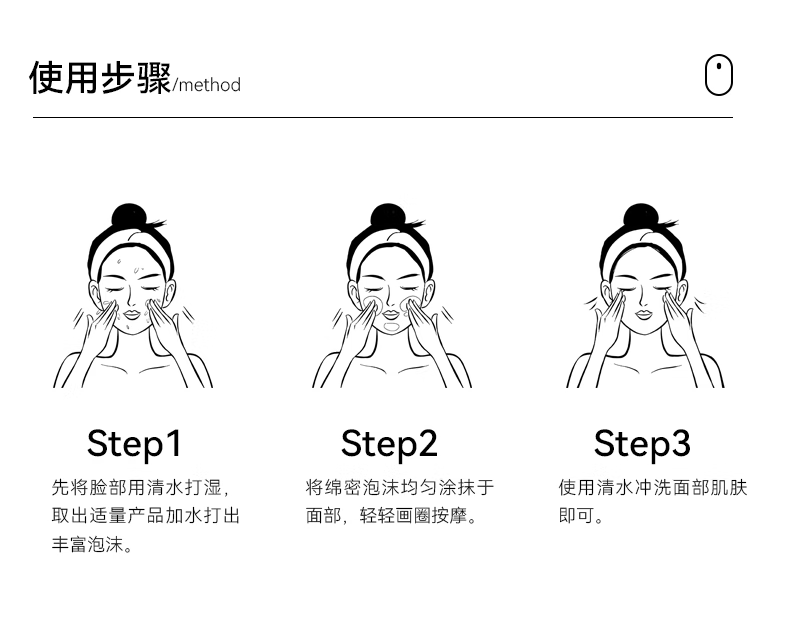 使用步骤/method

Step1

先将脸部用清水打湿，取出适量产品加水打出丰富泡沫。

Step2

将绵密泡沫均匀涂抹于面部，轻轻画圈按摩。

Step3

使用清水冲洗面部肌肤即可。