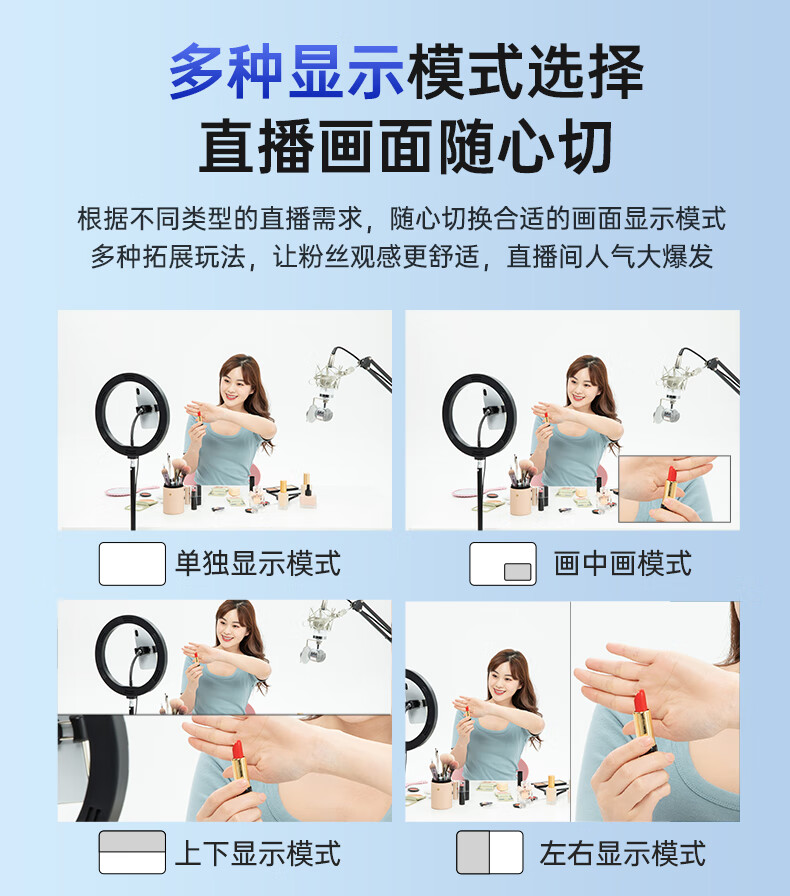 多种显示模式选择
直播画面随心切

根据不同类型的直播需求，随心切换合适的画面显示模式
多种拓展玩法，让粉丝观感更舒适，直播间人气大爆发

单独显示模式

画中画模式

上下显示模式

左右显示模式