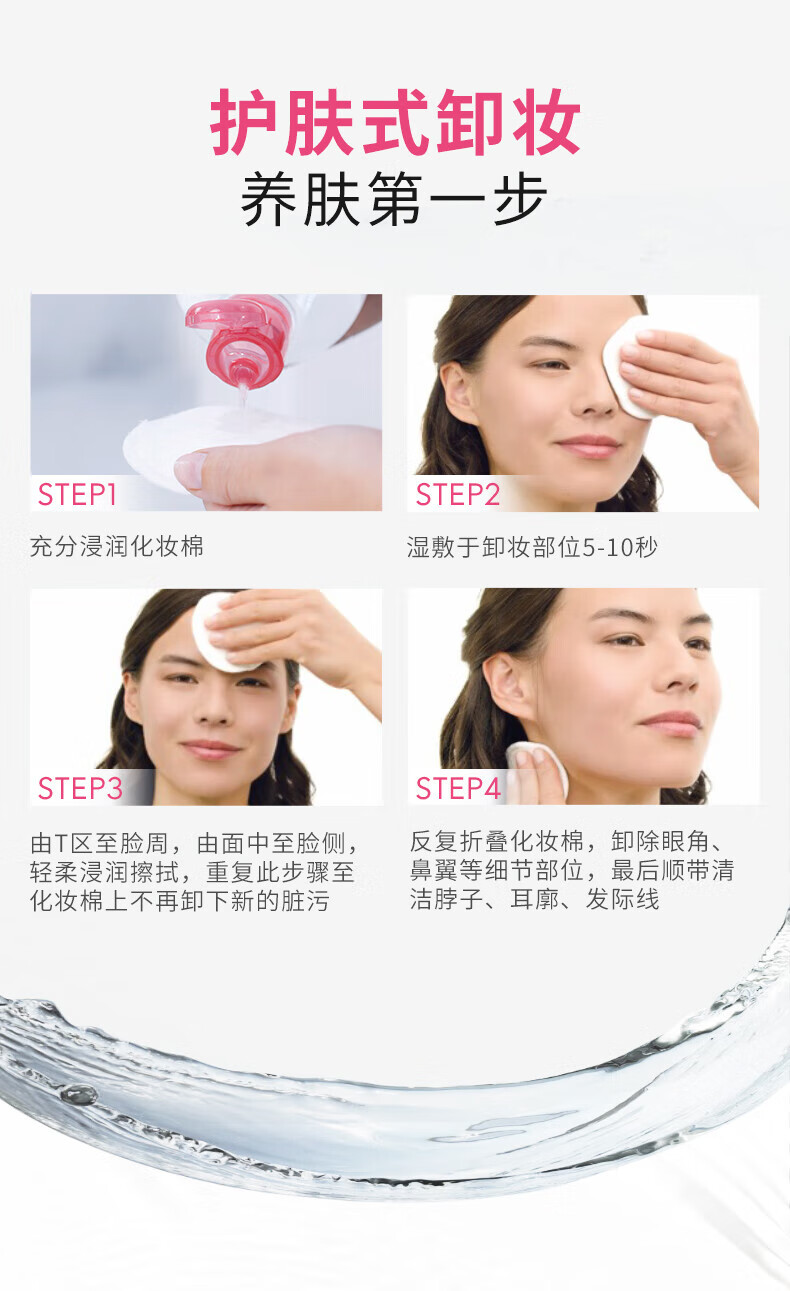 护肤式卸妆
养肤第一步

STEP1
充分浸润化妆棉

STEP2
湿敷于卸妆部位5-10秒

STEP3
由T区至脸周，由面中至脸侧，轻柔浸润擦拭，重复此步骤至化妆棉上不再卸下新的脏污

STEP4
反复折叠化妆棉，卸除眼角、鼻翼等细节部位，最后顺带清洁脖子、耳廓、发际线