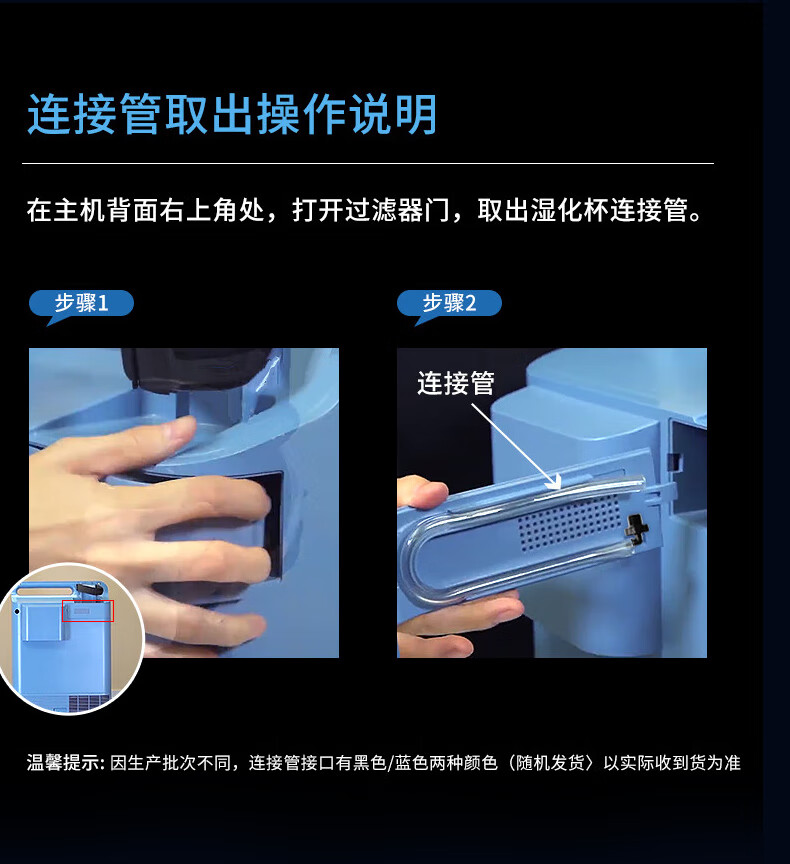 连接管取出操作说明

在主机背面右上角处，打开过滤器门，取出湿化杯连接管。

步骤1

步骤2

连接管

温馨提示: 因生产批次不同，连接管接口有黑色/蓝色两种颜色（随机发货）以实际收到货为准