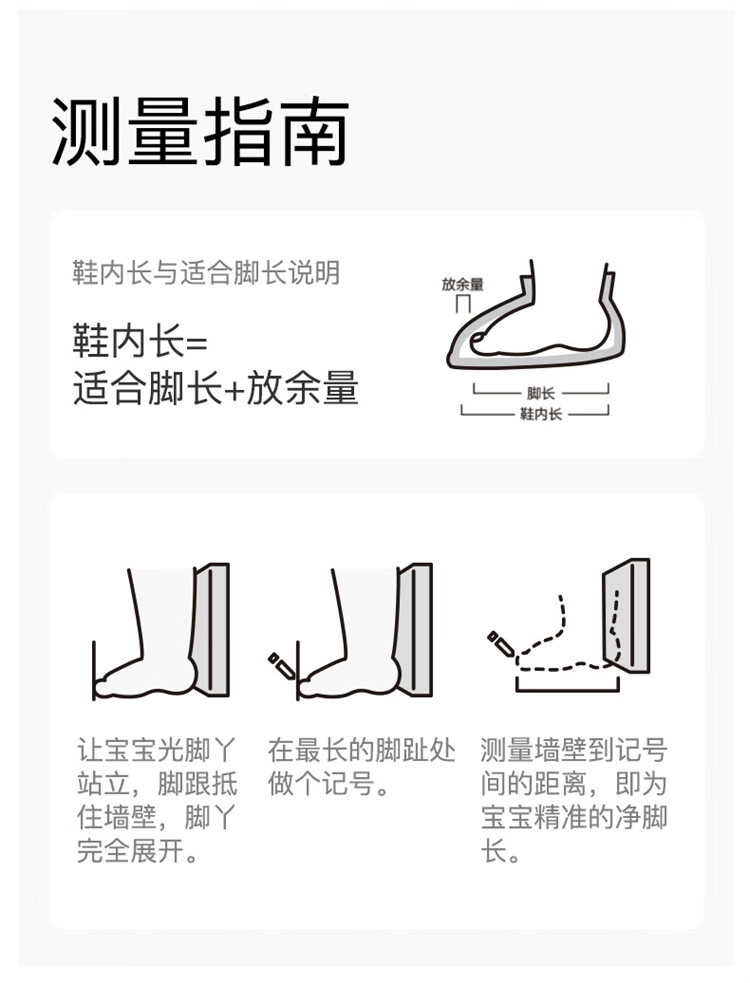 测量指南

鞋内长与适合脚长说明

鞋内长=
适合脚长+放余量

放余量

脚长

鞋内长

让宝宝光脚丫站立，脚跟抵住墙壁，脚丫完全展开。

在最长的脚趾处做个记号。

测量墙壁到记号间的距离，即为宝宝精准的净脚长。