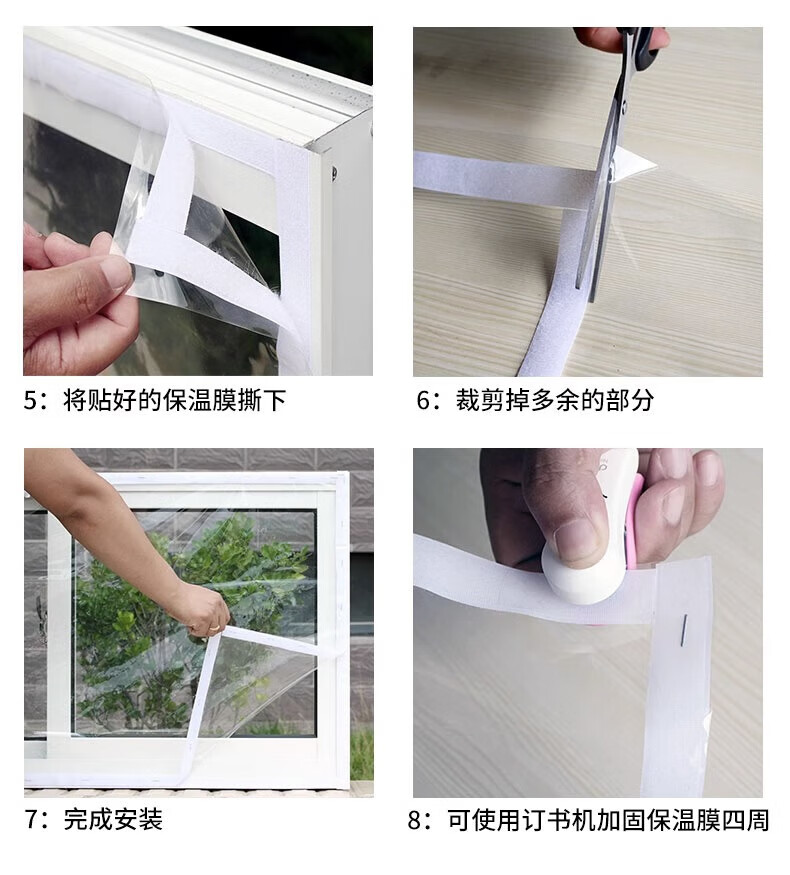 5：将贴好的保温膜撕下

6：裁剪掉多余的部分

7：完成安装

8：可使用订书机加固保温膜四周