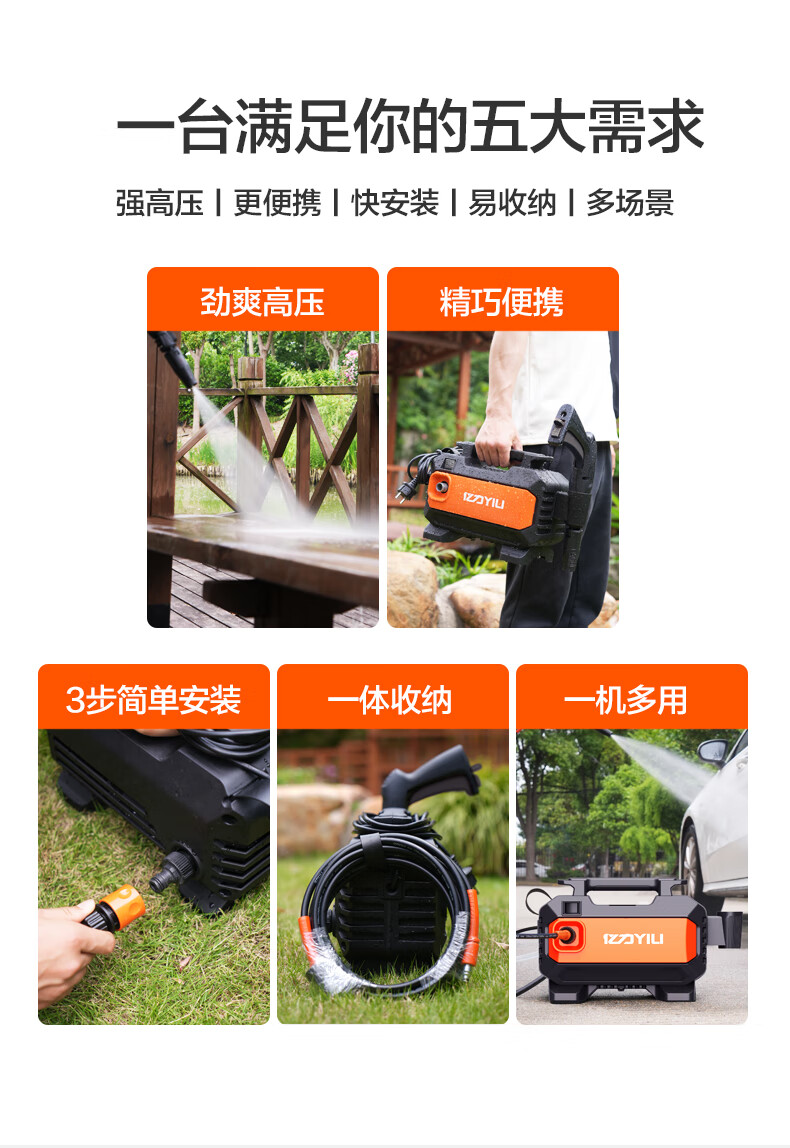 一台满足你的五大需求

强高压 | 更便携 | 快安装 | 易收纳 | 多场景

劲爽高压

精巧便携

亿力YILI

3步简单安装

一体收纳

一机多用

亿力YILI