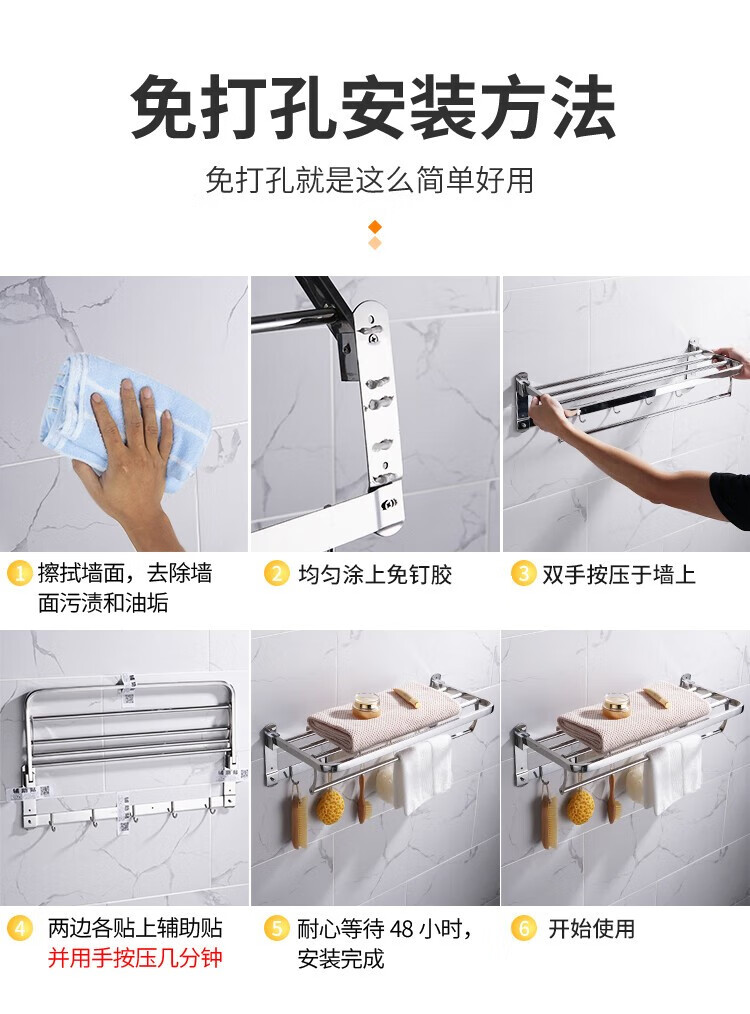 免打孔安装方法

免打孔就是这么简单好用

1 擦拭墙面，去除墙面污渍和油垢

2 均匀涂上免钉胶

3 双手按压于墙上

4 两边各贴上辅助贴 并用手按压几分钟

5 耐心等待 48 小时，安装完成

6 开始使用