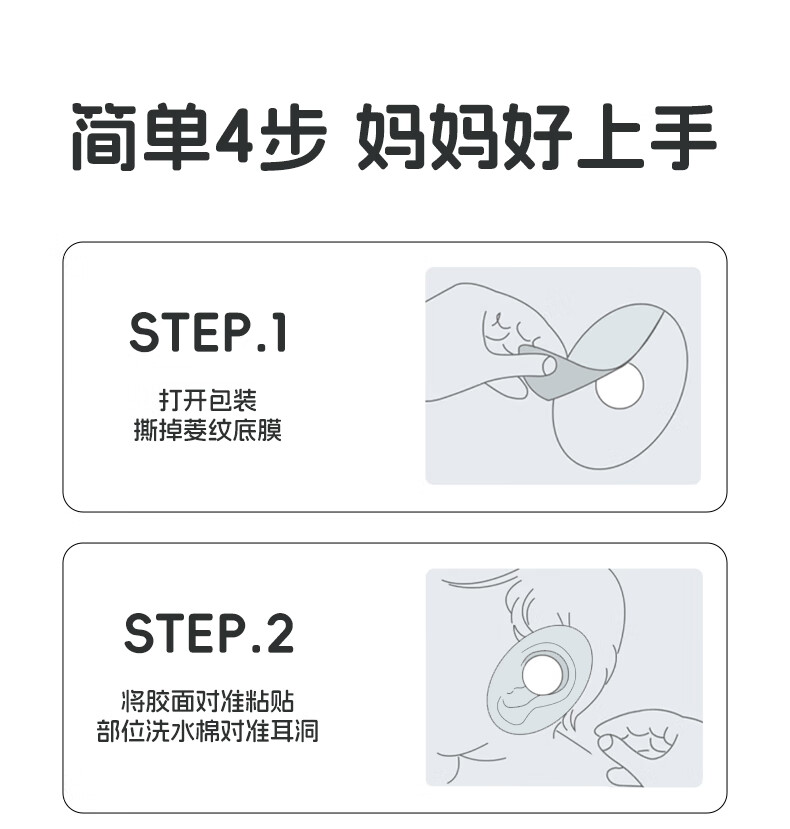 简单4步 妈妈好上手

STEP.1

打开包装
撕掉菱纹底膜

STEP.2

将胶面对准粘贴
部位洗水棉对准耳洞