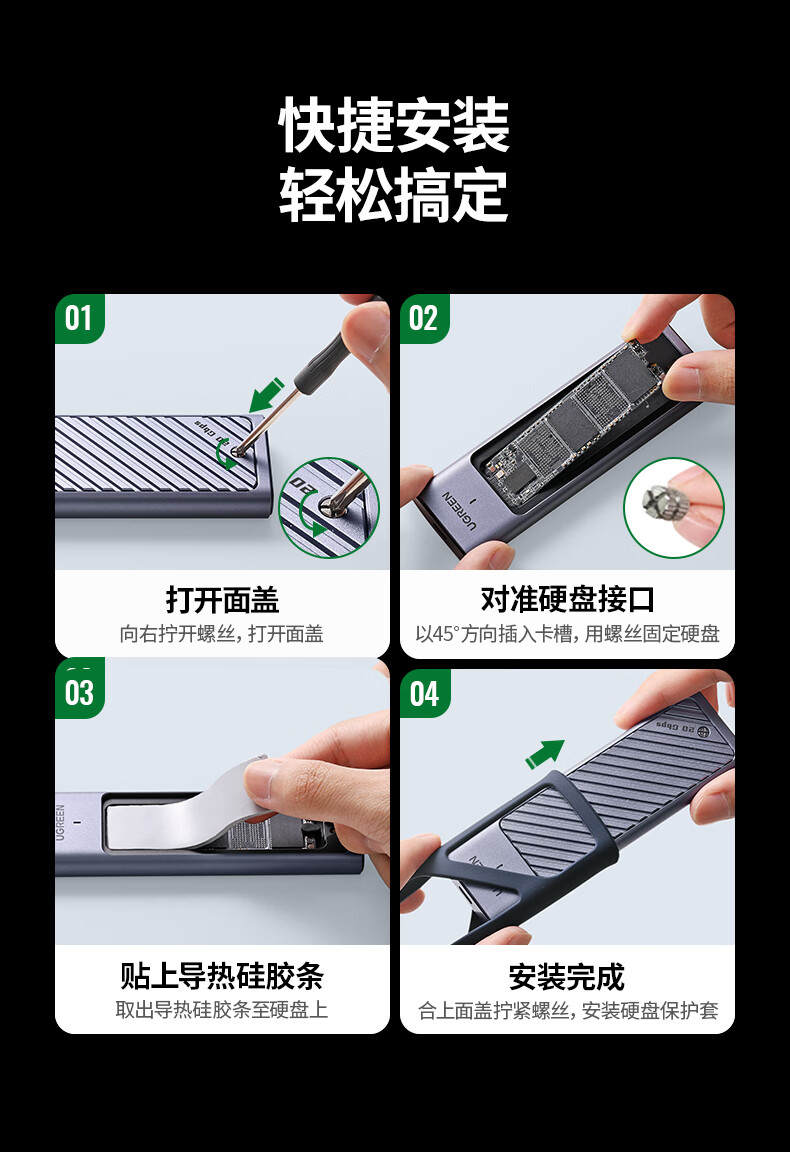 快捷安装
轻松搞定

01
20 Gbps
20
打开面盖
向右拧开螺丝，打开面盖

02
UGREEN
对准硬盘接口
以45°方向插入卡槽，用螺丝固定硬盘

03
UGREEN
贴上导热硅胶条
取出导热硅胶条至硬盘上

04
20 Gbps
安装完成
合上面盖拧紧螺丝，安装硬盘保护套