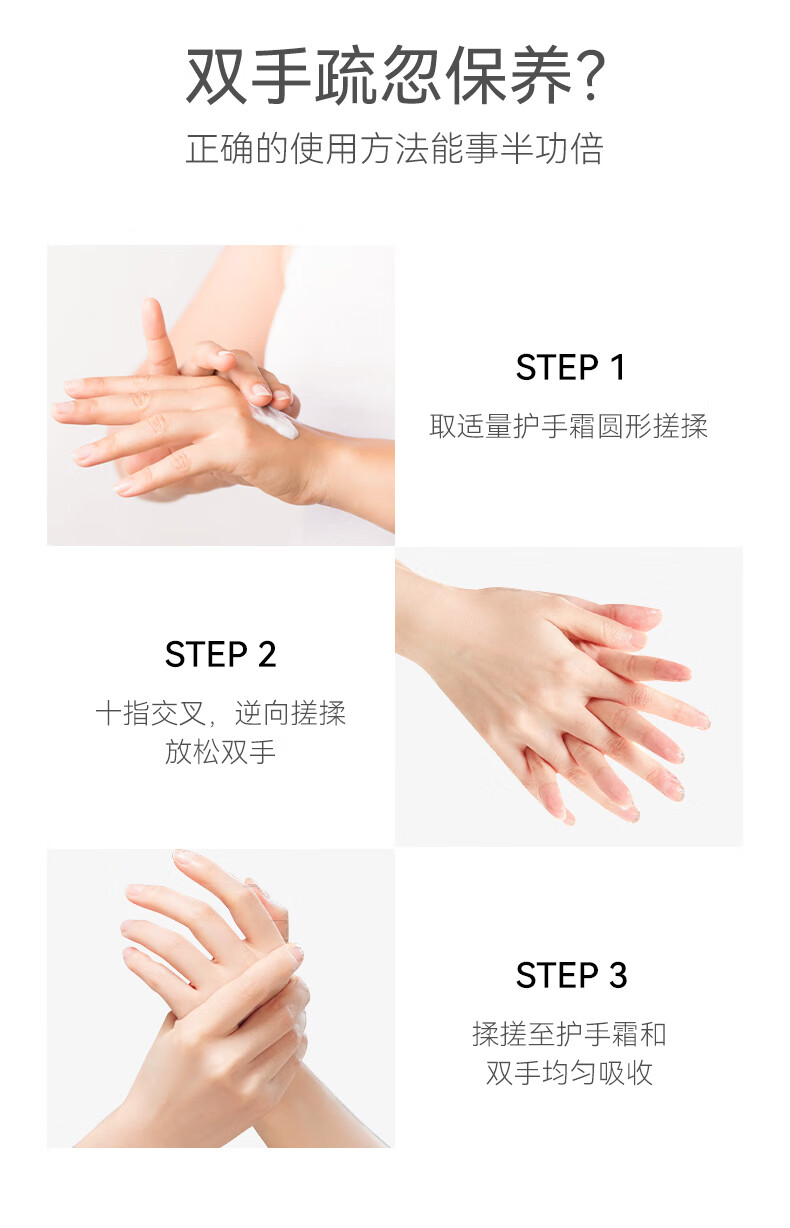 双手疏忽保养?
正确的使用方法能事半功倍

STEP 1
取适量护手霜圆形搓揉

STEP 2
十指交叉，逆向搓揉
放松双手

STEP 3
揉搓至护手霜和
双手均匀吸收